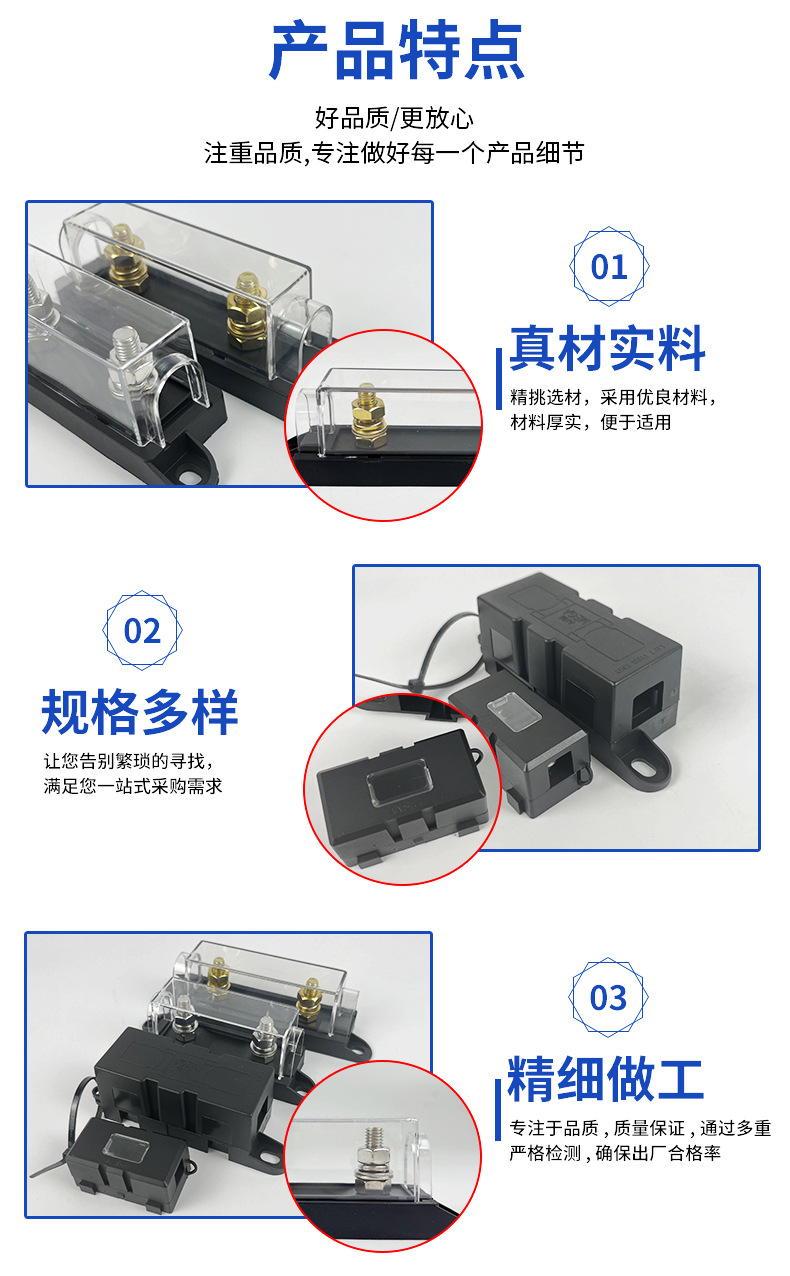 产品特点

好品质/更放心
注重品质,专注做好每一个产品细节

01

真材实料

精挑选材，采用优良材料，材料厚实，便于适用

02

规格多样

让您告别繁琐的寻找，满足您一站式采购需求

03

精细做工

专注于品质，质量保证，通过多重严格检测，确保出厂合格率