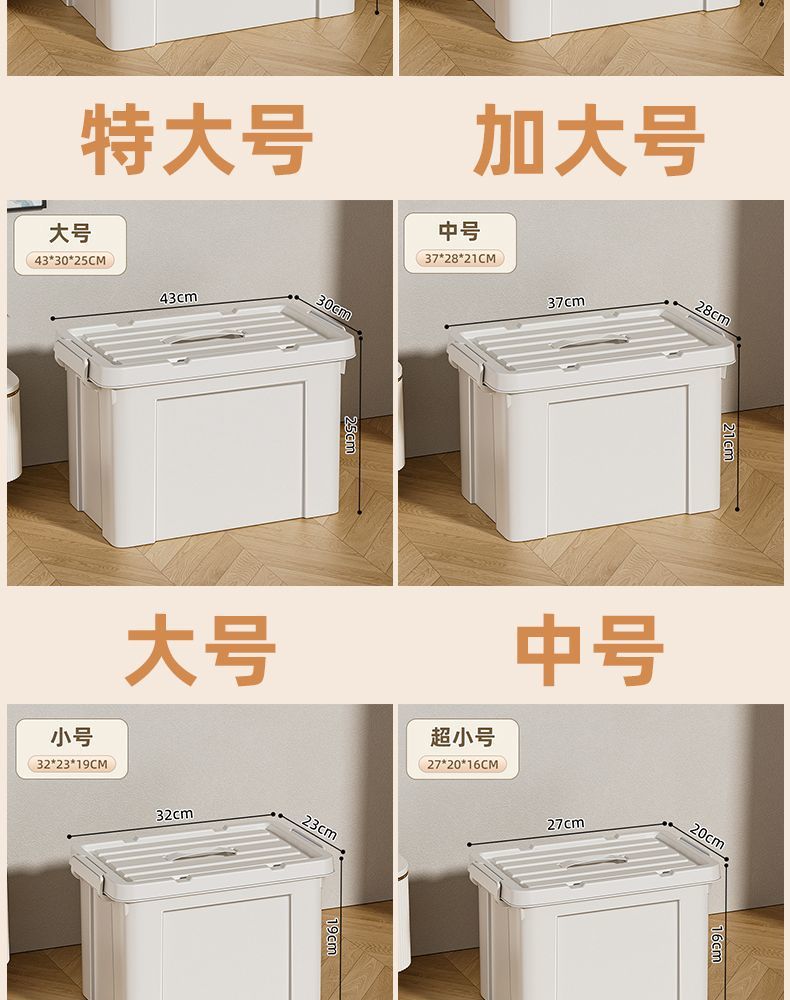 特大号

加大号

大号
43*30*25CM

43cm
30cm
25cm

中号
37*28*21CM

37cm
28cm
21cm

大号

中号

小号
32*23*19CM

32cm
23cm
19cm

超小号
27*20*16CM

27cm
20cm
16cm