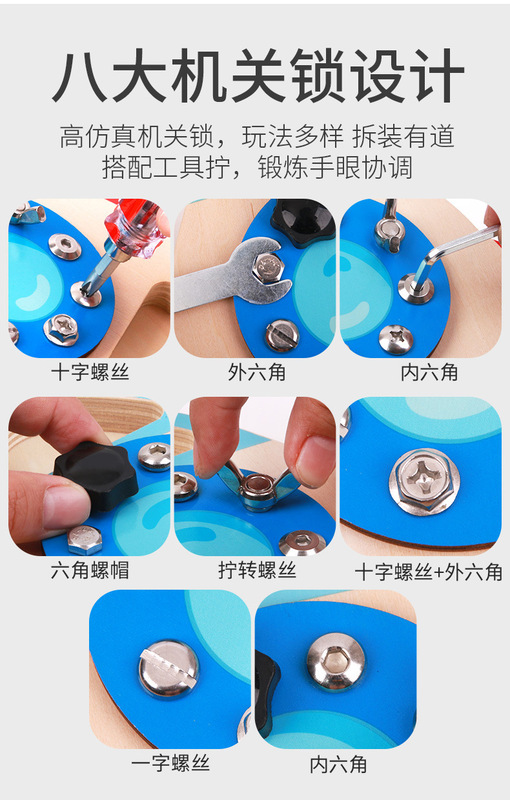 八大机关锁设计

高仿真机关锁，玩法多样 拆装有道
搭配工具拧，锻炼手眼协调

十字螺丝

外六角

内六角

六角螺帽

拧转螺丝

十字螺丝+外六角

一字螺丝

内六角