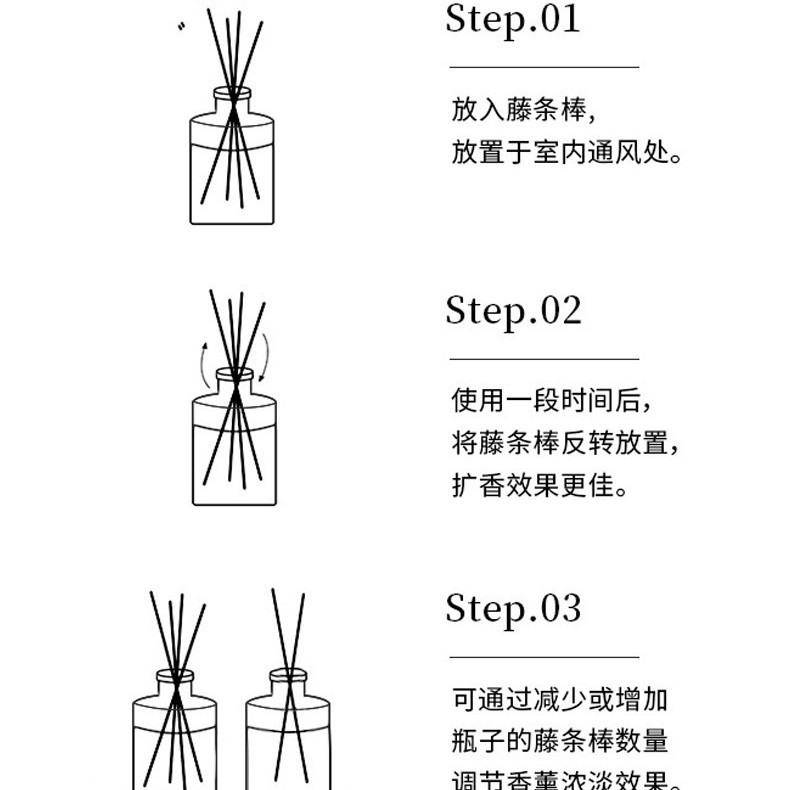 Step.01

放入藤条棒,
放置于室内通风处。

Step.02

使用一段时间后,
将藤条棒反转放置,
扩香效果更佳。

Step.03

可通过减少或增加
瓶子的藤条棒数量
调节香薰浓淡效果。