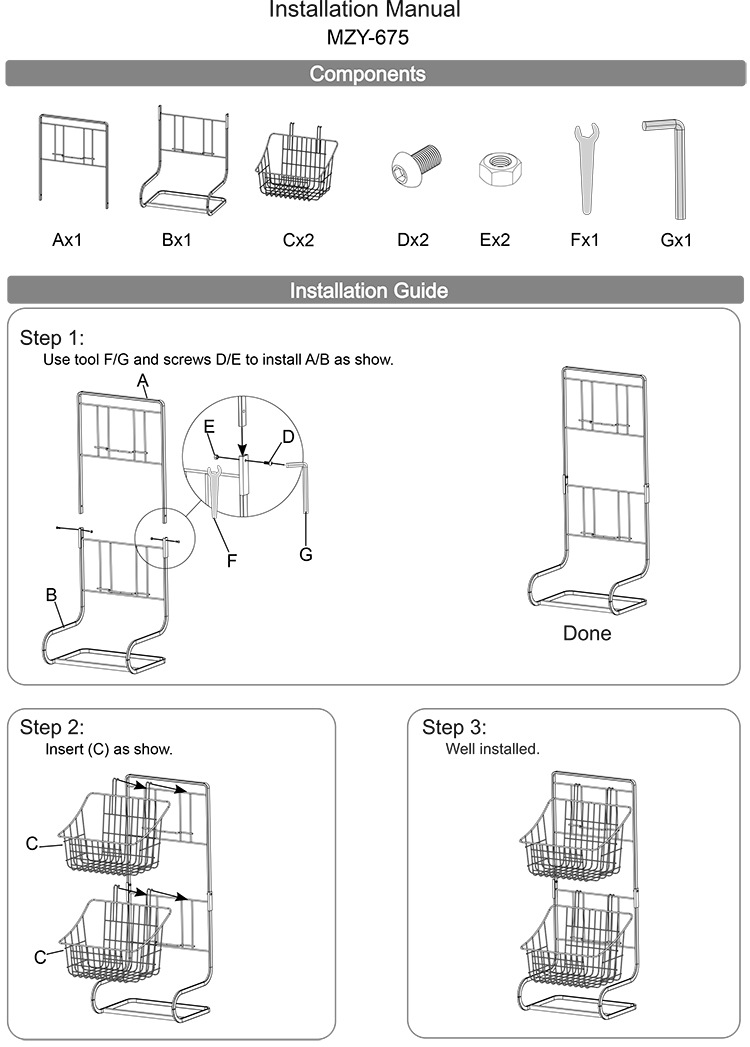 Installation Manual
MZY-675

Components

Ax1 Bx1 Cx2 Dx2 Ex2 Fx1 Gx1

Installation Guide

Step 1:
Use tool F/G and screws D/E to install A/B as show.

A
E
D
F
G
B

Done

Step 2:
Insert (C) as show.

C
C

Step 3:
Well installed.