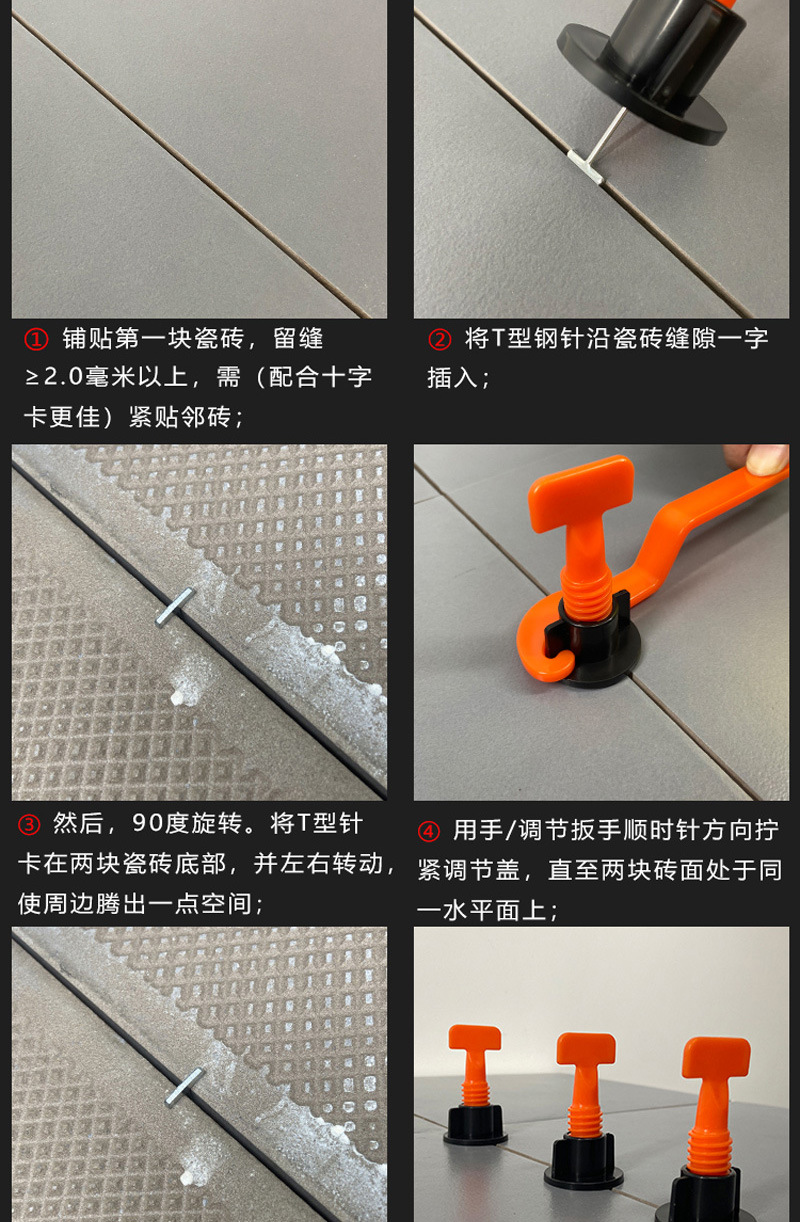 ① 铺贴第一块瓷砖，留缝≥2.0毫米以上，需（配合十字卡更佳）紧贴邻砖；

② 将T型钢针沿瓷砖缝隙一字插入；

③ 然后，90度旋转。将T型针卡在两块瓷砖底部，并左右转动，使周边腾出一点空间；

④ 用手/调节扳手顺时针方向拧紧调节盖，直至两块砖面处于同一水平面上；