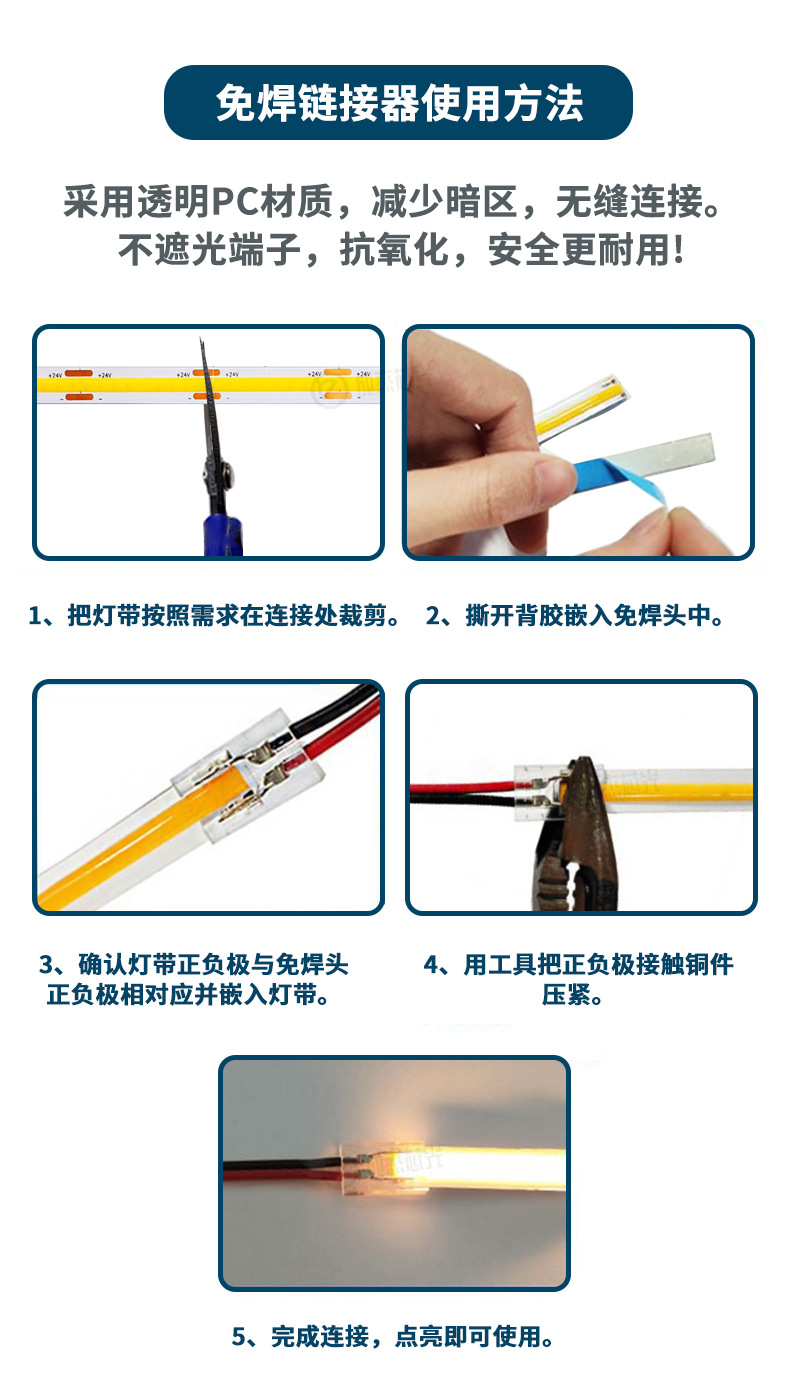 免焊链接器使用方法

采用透明PC材质，减少暗区，无缝连接。
不遮光端子，抗氧化，安全更耐用!

+24V +24V +24V +24V +24V

1、把灯带按照需求在连接处裁剪。

2、撕开背胶嵌入免焊头中。

3、确认灯带正负极与免焊头正负极相对应并嵌入灯带。

4、用工具把正负极接触铜件压紧。

5、完成连接，点亮即可使用。