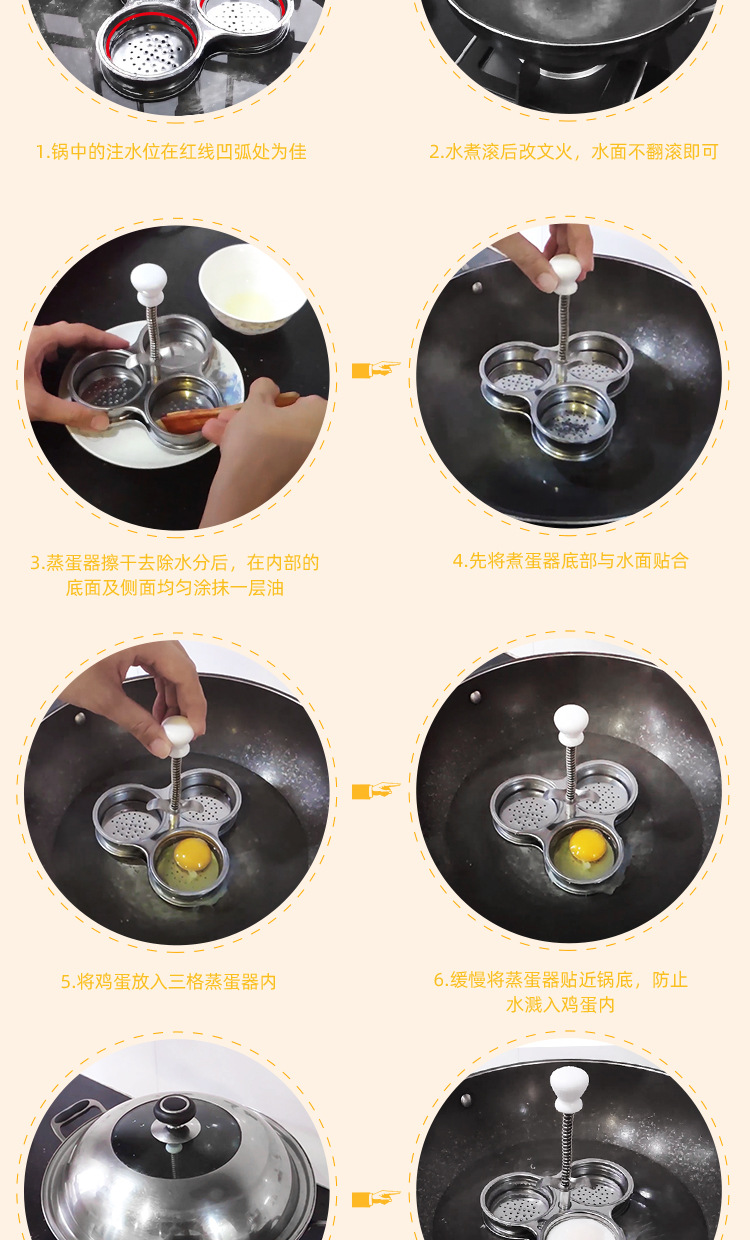 1.锅中的注水位在红线凹弧处为佳

2.水煮滚后改文火，水面不翻滚即可

3.蒸蛋器擦干去除水分后，在内部的底面及侧面均匀涂抹一层油

4.先将煮蛋器底部与水面贴合

5.将鸡蛋放入三格蒸蛋器内

6.缓慢将蒸蛋器贴近锅底，防止水溅入鸡蛋内