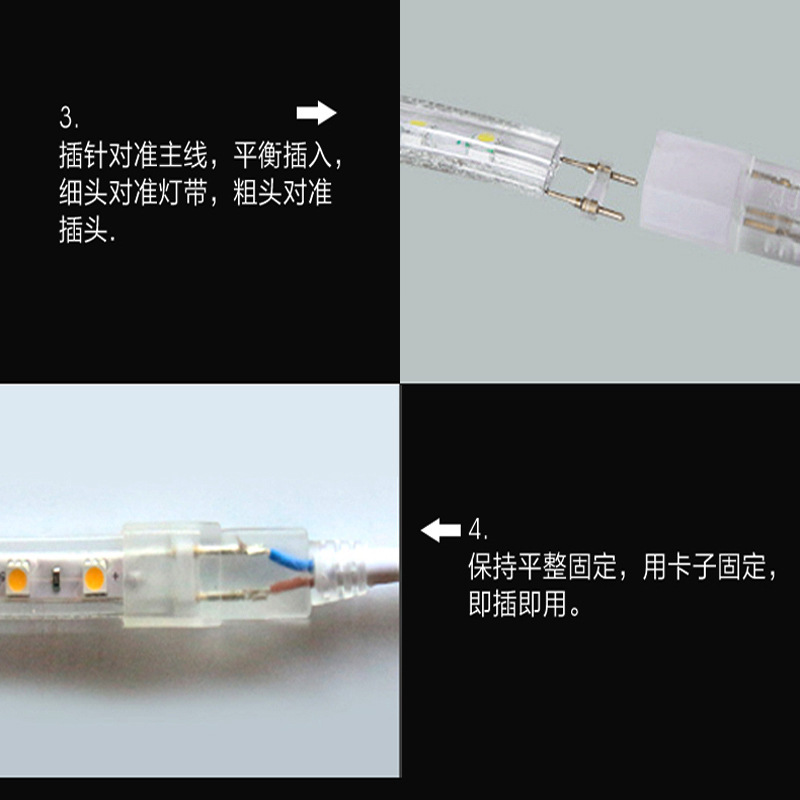 3.
插针对准主线，平衡插入，细头对准灯带，粗头对准插头.

4.
保持平整固定，用卡子固定，即插即用。