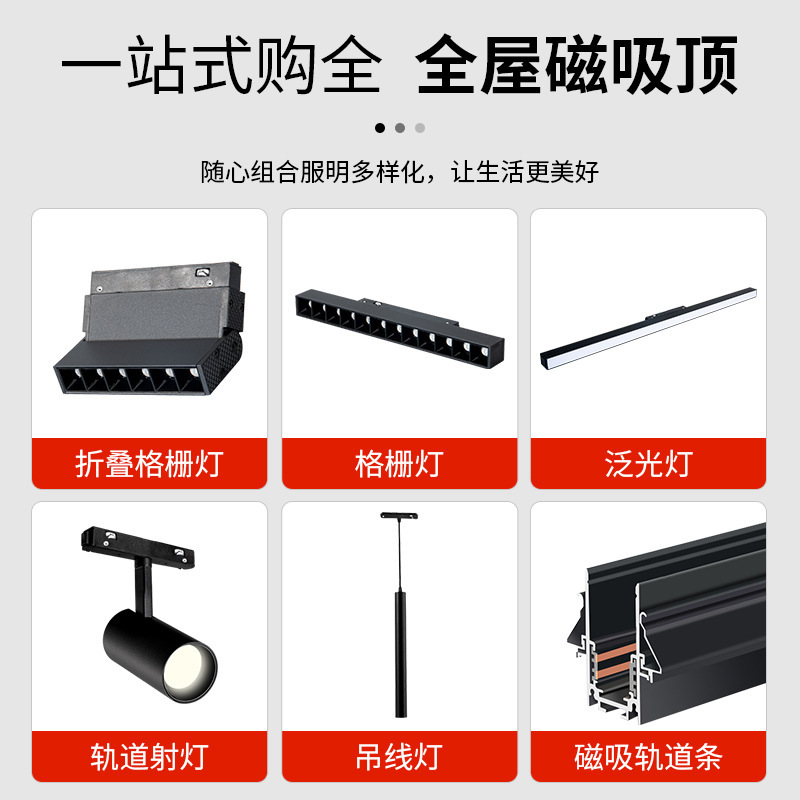 一站式购全 全屋磁吸顶

随心组合服明多样化，让生活更美好

折叠格栅灯

格栅灯

泛光灯

轨道射灯

吊线灯

磁吸轨道条