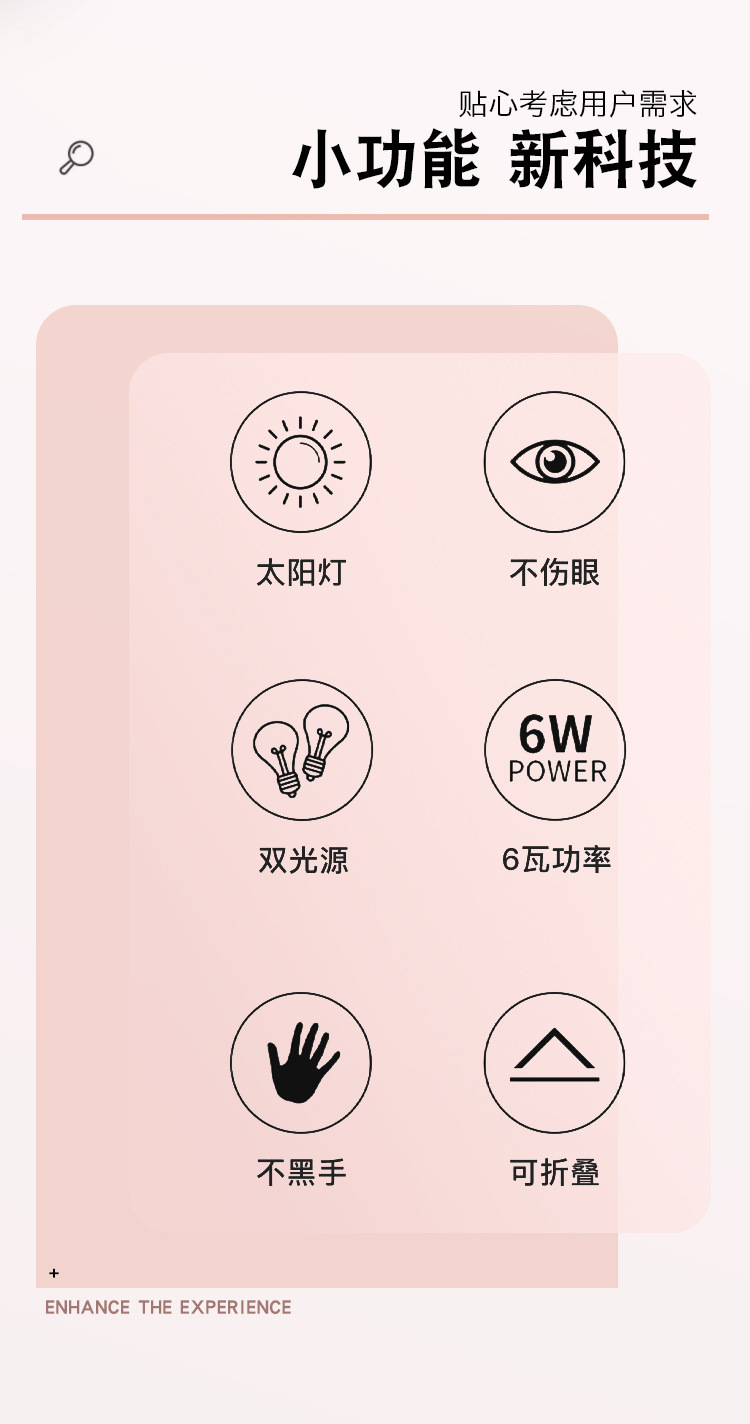 贴心考虑用户需求
小功能 新科技

太阳灯

不伤眼

双光源

6W
POWER

6瓦功率

不黑手

可折叠

+
ENHANCE THE EXPERIENCE