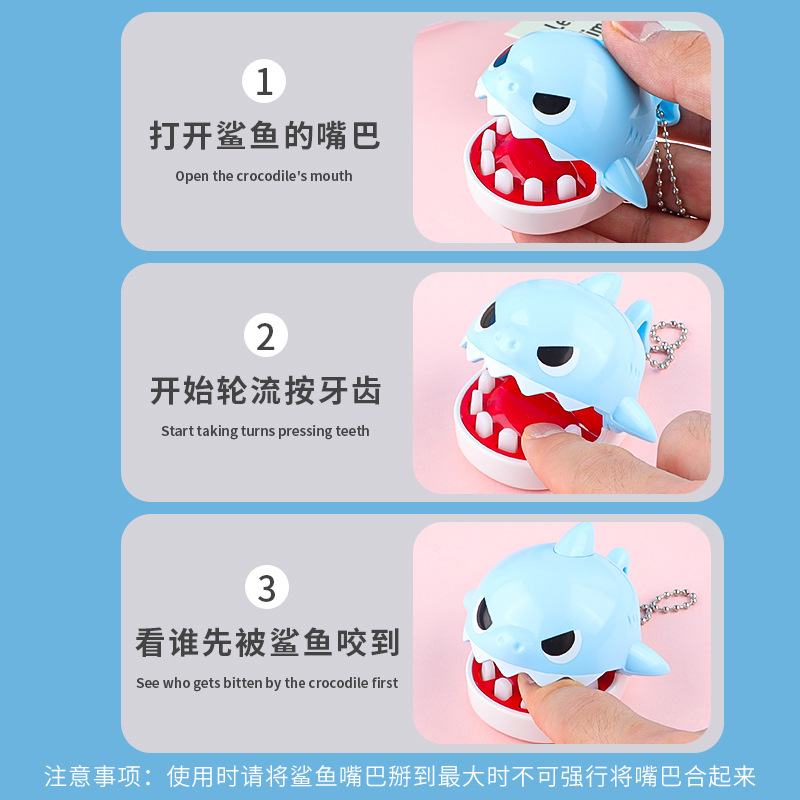 1
打开鲨鱼的嘴巴
Open the crocodile's mouth

2
开始轮流按牙齿
Start taking turns pressing teeth

3
看谁先被鲨鱼咬到
See who gets bitten by the crocodile first

注意事项：使用时请将鲨鱼嘴巴掰到最大时不可强行将嘴巴合起来