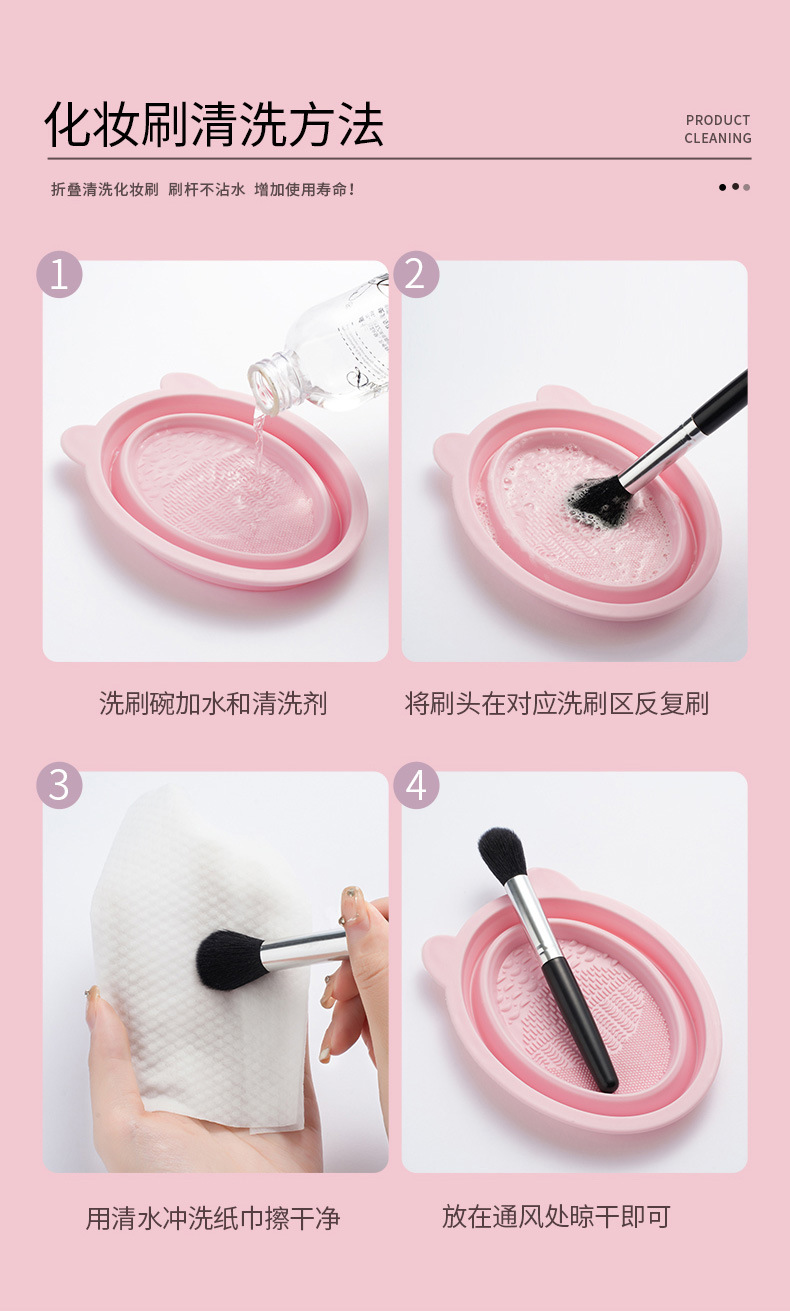 化妆刷清洗方法

PRODUCT CLEANING

折叠清洗化妆刷 刷杆不沾水 增加使用寿命！

1

洗刷碗加水和清洗剂

2

将刷头在对应洗刷区反复刷

3

用清水冲洗纸巾擦干净

4

放在通风处晾干即可