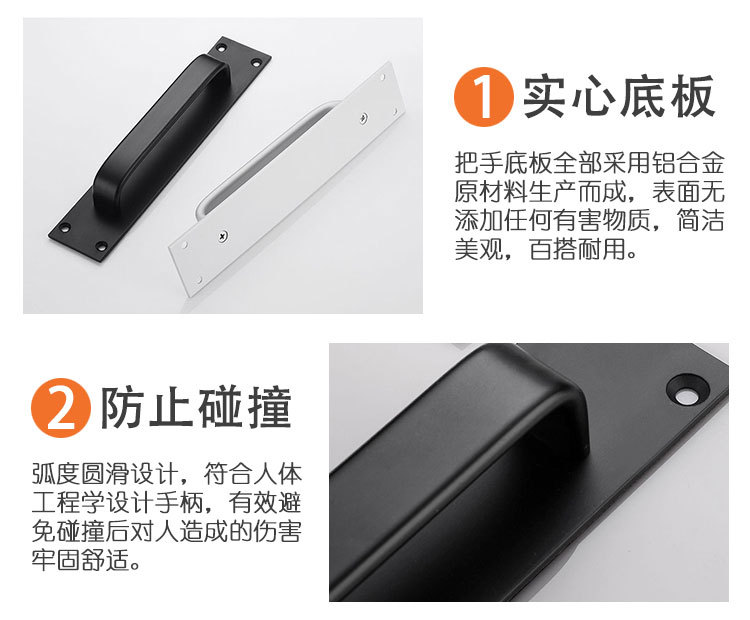 1 实心底板

把手底板全部采用铝合金原材料生产而成，表面无添加任何有害物质，简洁美观，百搭耐用。

2 防止碰撞

弧度圆滑设计，符合人体工程学设计手柄，有效避免碰撞后对人造成的伤害牢固舒适。