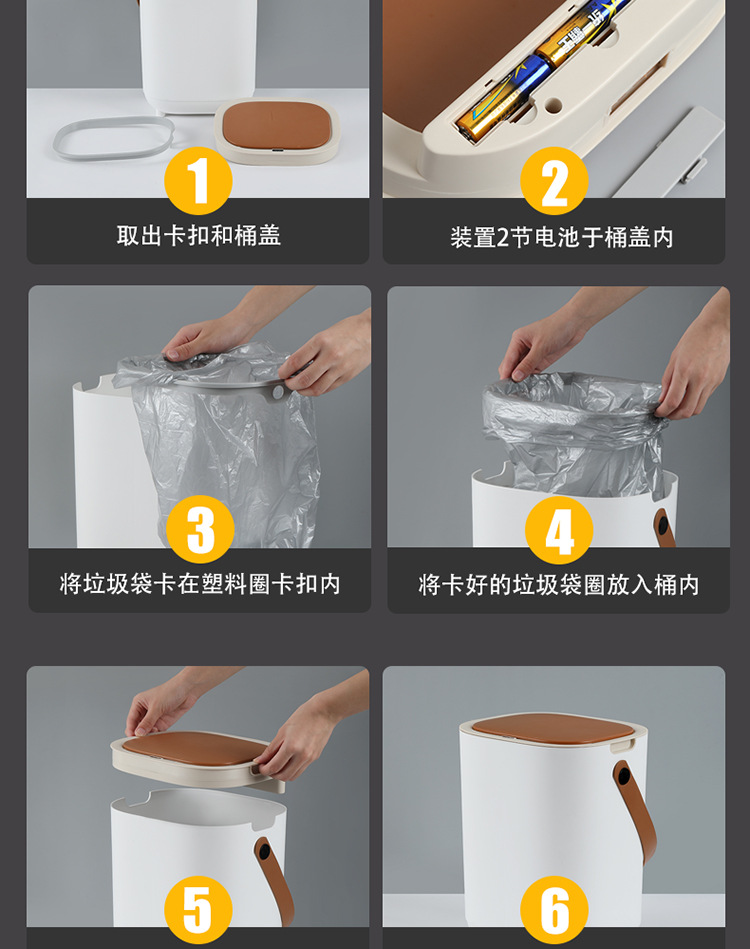 1
取出卡扣和桶盖

2
装置2节电池于桶盖内

3
将垃圾袋卡在塑料圈卡扣内

4
将卡好的垃圾袋圈放入桶内

5

6