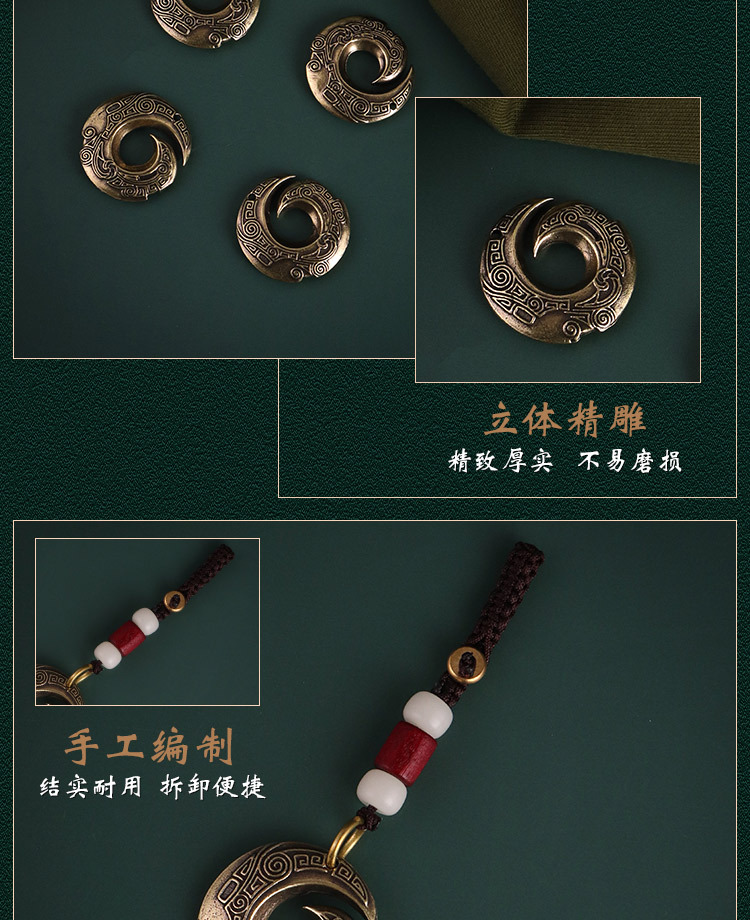 立体精雕
精致厚实 不易磨损

手工编制
结实耐用 拆卸便捷