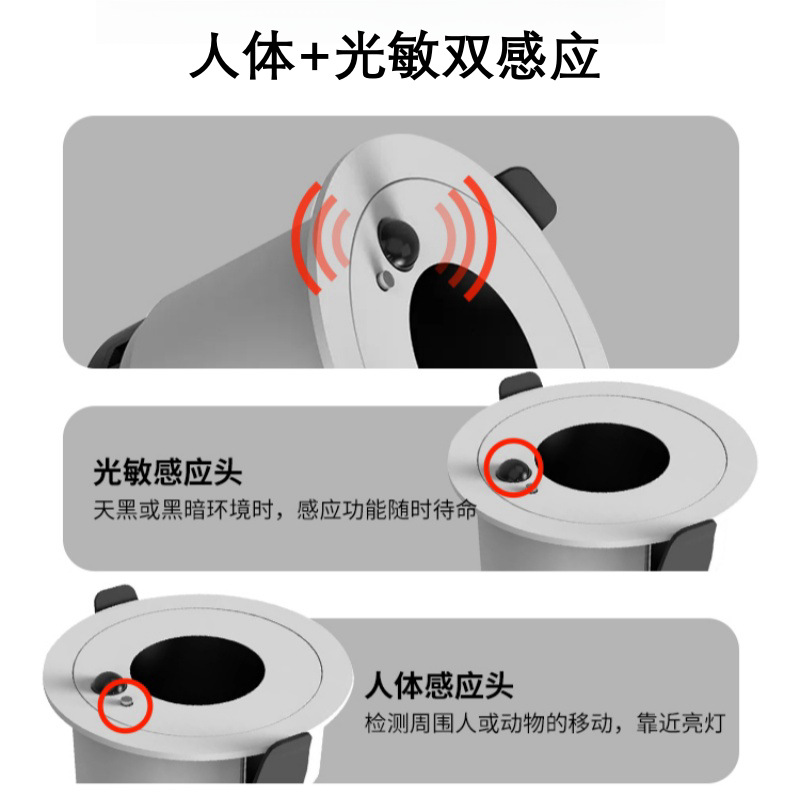 人体+光敏双感应

光敏感应头
天黑或黑暗环境时，感应功能随时待命

人体感应头
检测周围人或动物的移动，靠近亮灯