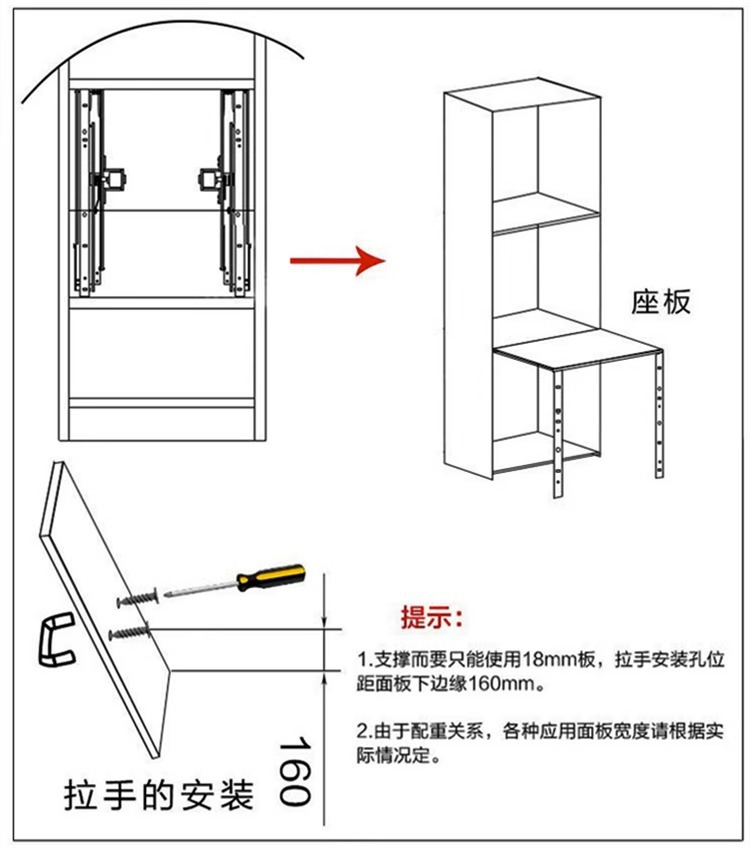 座板

提示:

1.支撑而要只能使用18mm板，拉手安装孔位距面板下边缘160mm。

2.由于配重关系，各种应用面板宽度请根据实际情况定。

160

拉手的安装