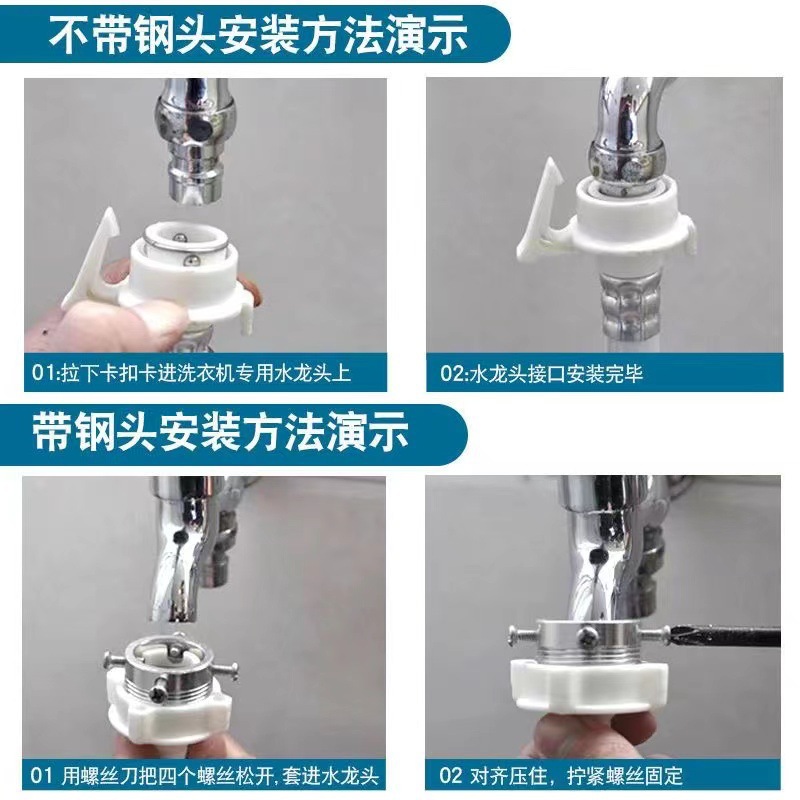 不带钢头安装方法演示

01:拉下卡扣卡进洗衣机专用水龙头上

02:水龙头接口安装完毕

带钢头安装方法演示

01 用螺丝刀把四个螺丝松开,套进水龙头

02 对齐压住，拧紧螺丝固定