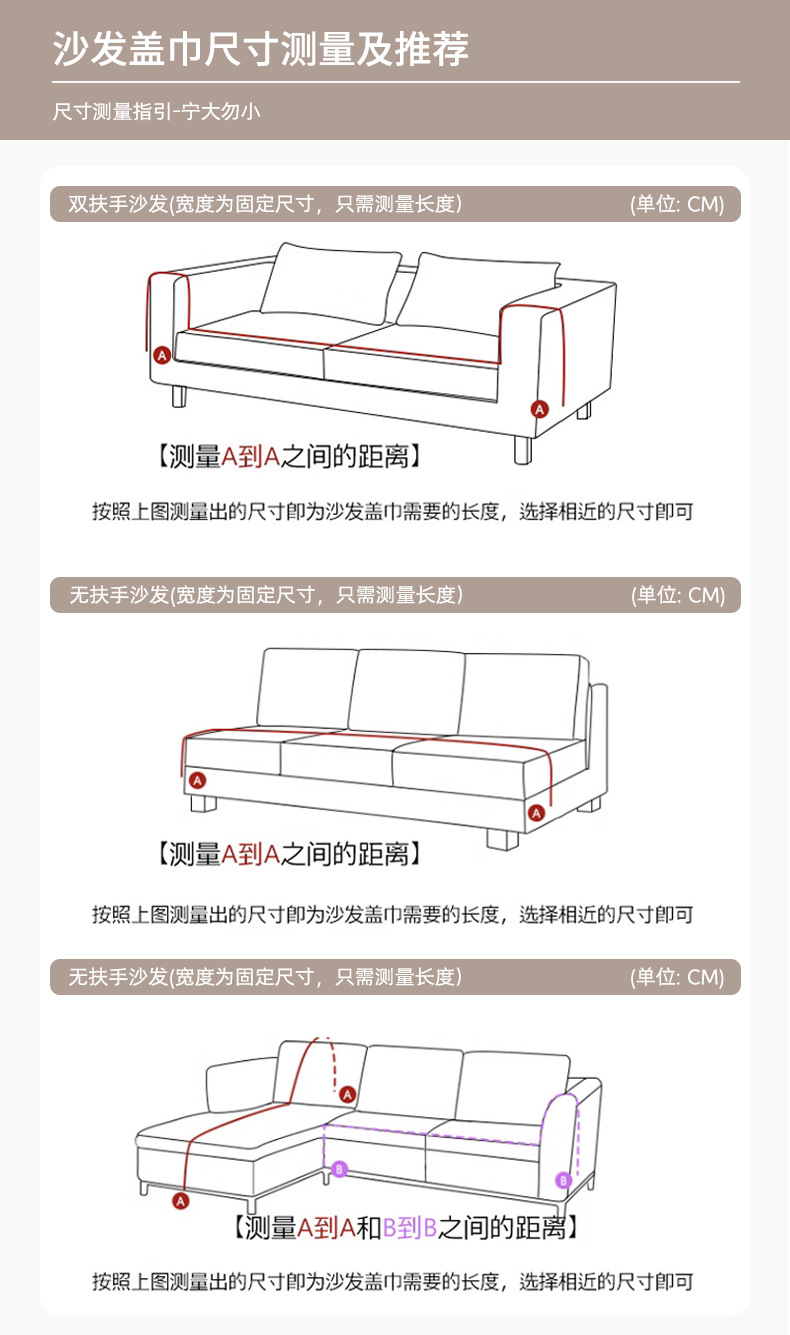 沙发盖巾尺寸测量及推荐

尺寸测量指引-宁大勿小

双扶手沙发(宽度为固定尺寸，只需测量长度) (单位: CM)

A

A

【测量A到A之间的距离】

按照上图测量出的尺寸即为沙发盖巾需要的长度，选择相近的尺寸即可

无扶手沙发(宽度为固定尺寸，只需测量长度) (单位: CM)

A

A

【测量A到A之间的距离】

按照上图测量出的尺寸即为沙发盖巾需要的长度，选择相近的尺寸即可

无扶手沙发(宽度为固定尺寸，只需测量长度) (单位: CM)

A

B

B

A

【测量A到A和B到B之间的距离】

按照上图测量出的尺寸即为沙发盖巾需要的长度，选择相近的尺寸即可