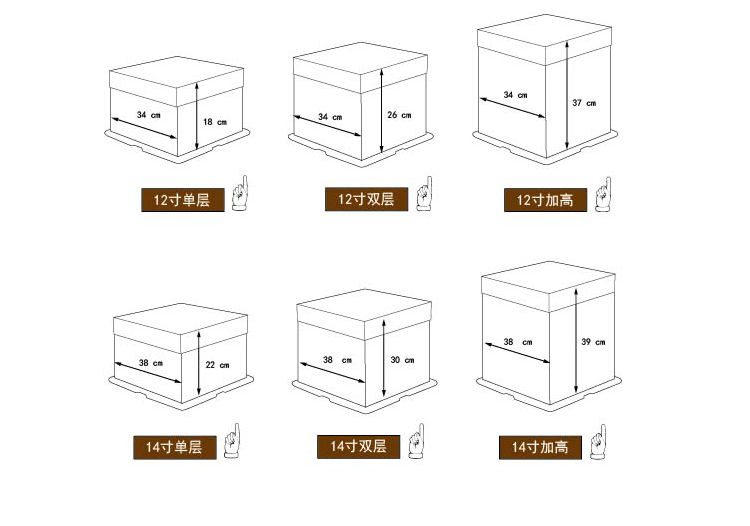 34 cm
18 cm
12寸单层

34 cm
26 cm
12寸双层

34 cm
37 cm
12寸加高

38 cm
22 cm
14寸单层

38 cm
30 cm
14寸双层

38 cm
39 cm
14寸加高