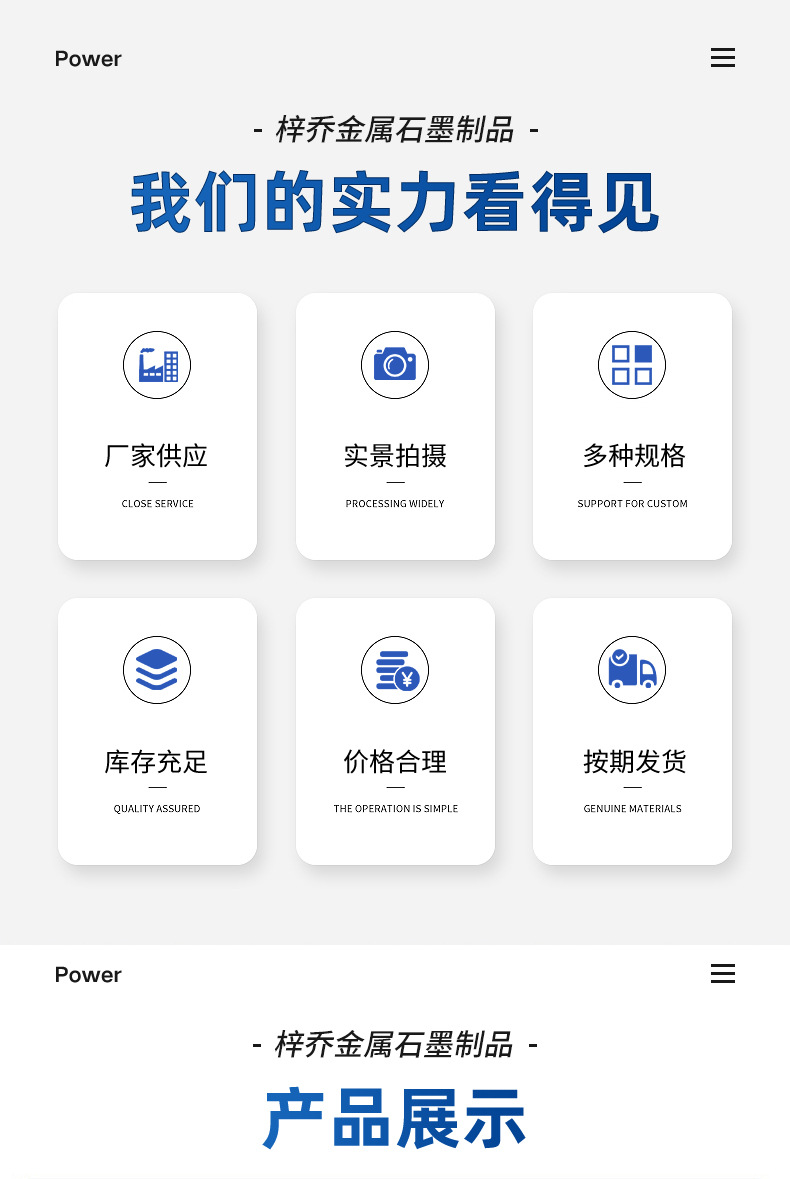 Power

- 梓乔金属石墨制品 -

我们的实力看得见

厂家供应
—
CLOSE SERVICE

实景拍摄
—
PROCESSING WIDELY

多种规格
—
SUPPORT FOR CUSTOM

库存充足
—
QUALITY ASSURED

价格合理
—
THE OPERATION IS SIMPLE

按期发货
—
GENUINE MATERIALS

Power

- 梓乔金属石墨制品 -

产品展示