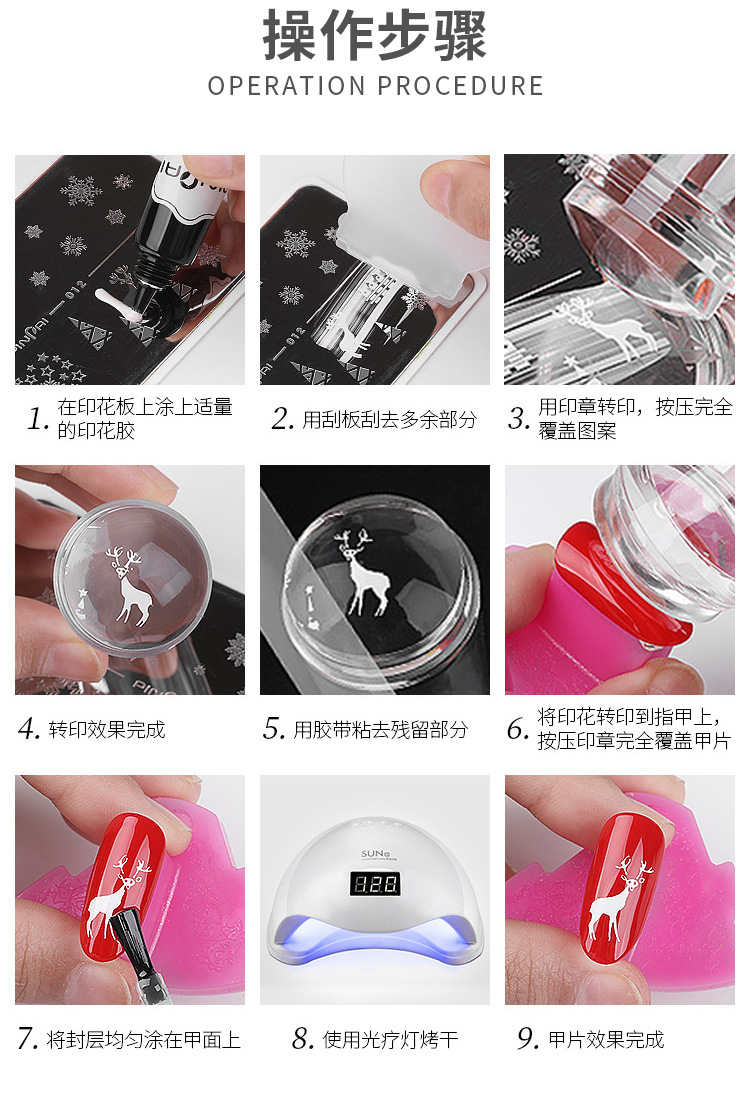 操作步骤

OPERATION PROCEDURE

1.在印花板上涂上适量的印花胶

2.用刮板刮去多余部分

3.用印章转印，按压完全覆盖图案

4.转印效果完成

5.用胶带粘去残留部分

6.将印花转印到指甲上，按压印章完全覆盖甲片

7.将封层均匀涂在甲面上

8.使用光疗灯烤干

9.甲片效果完成