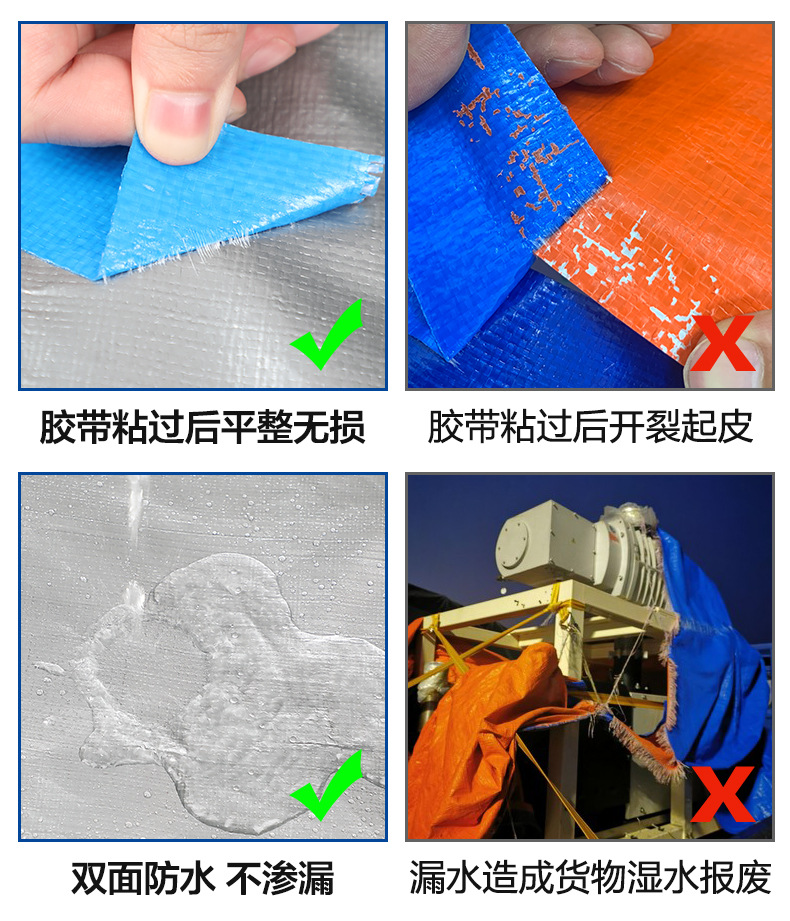 胶带粘过后平整无损

胶带粘过后开裂起皮

双面防水 不渗漏

漏水造成货物湿水报废