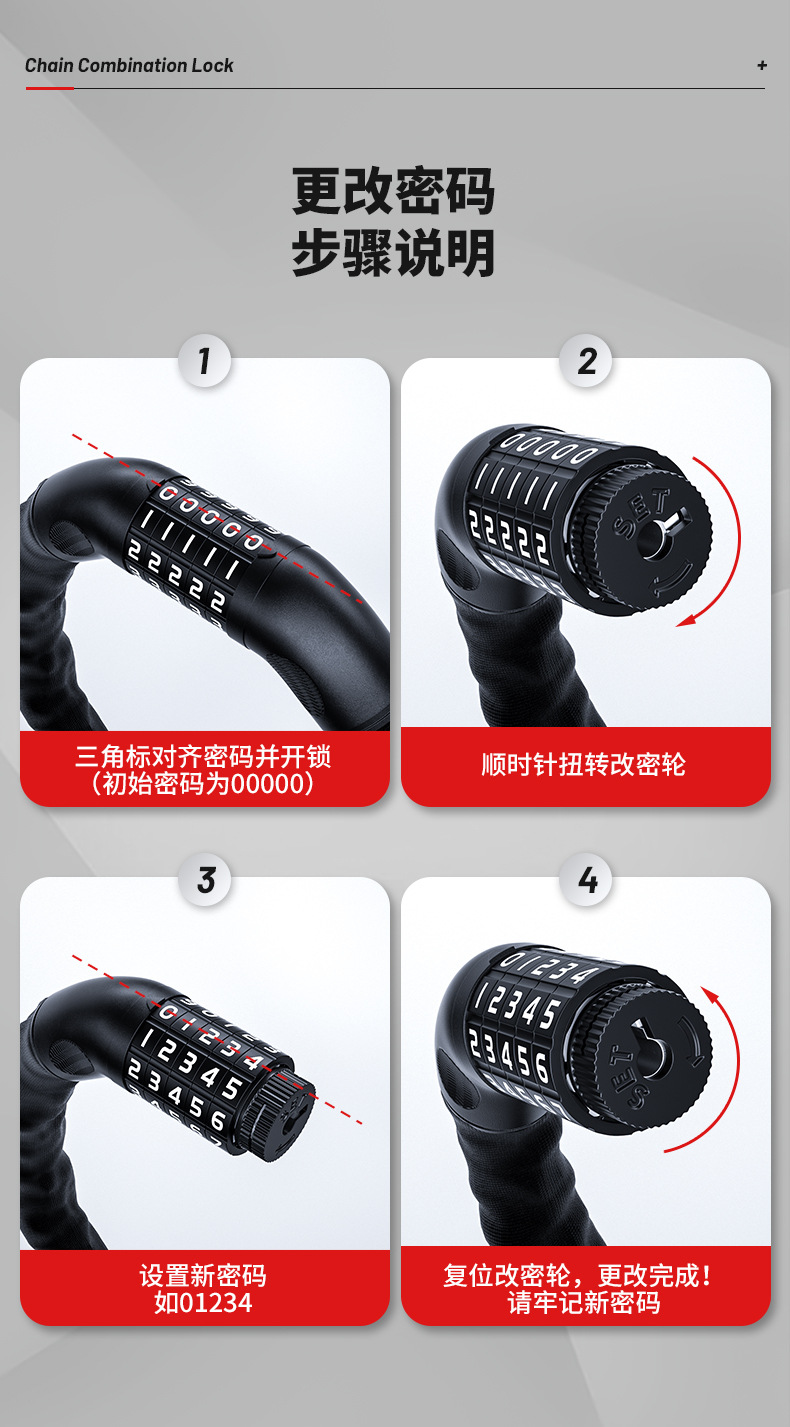 Chain Combination Lock

+

更改密码
步骤说明

1

00000
11111
22222

三角标对齐密码并开锁
(初始密码为00000)

2

00000
11111
22222
SET

顺时针扭转改密轮

3

01234
12345
23456

设置新密码
如01234

4

01234
12345
23456
SET

复位改密轮,更改完成!
请牢记新密码