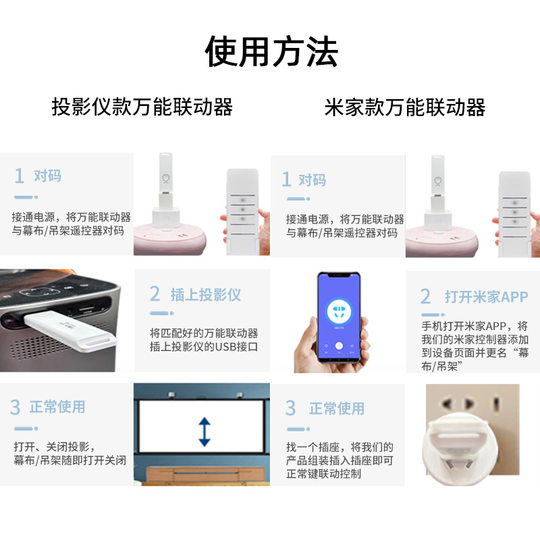 使用方法

投影仪款万能联动器

1 对码

接通电源，将万能联动器与幕布/吊架遥控器对码

2 插上投影仪

将匹配好的万能联动器插上投影仪的USB接口

3 正常使用

打开、关闭投影，幕布/吊架随即打开关闭

米家款万能联动器

1 对码

接通电源，将万能联动器与幕布/吊架遥控器对码

2 打开米家APP

手机打开米家APP，将我们的米家控制器添加到设备页面并更名“幕布/吊架”

3 正常使用

找一个插座，将我们的产品组装插入插座即可正常键联动控制