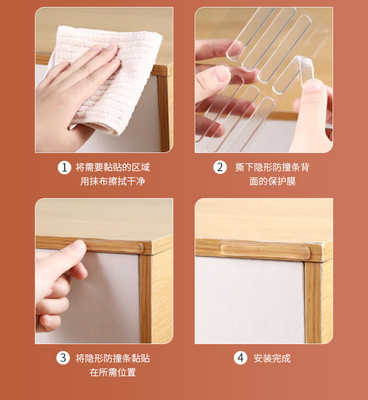 1 将需要黏贴的区域用抹布擦拭干净

2 撕下隐形防撞条背面的保护膜

3 将隐形防撞条黏贴在所需位置

4 安装完成