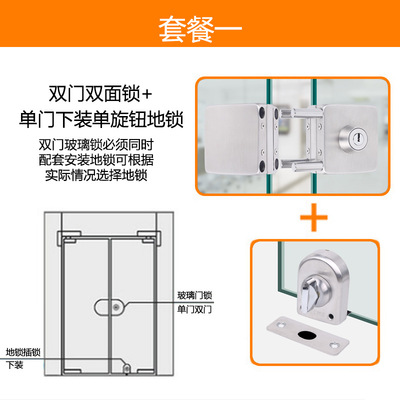 套餐一

双门双面锁+
单门下装单旋钮地锁

双门玻璃锁必须同时
配套安装地锁可根据
实际情况选择地锁

+

玻璃门锁
单门双门

地锁插锁
下装