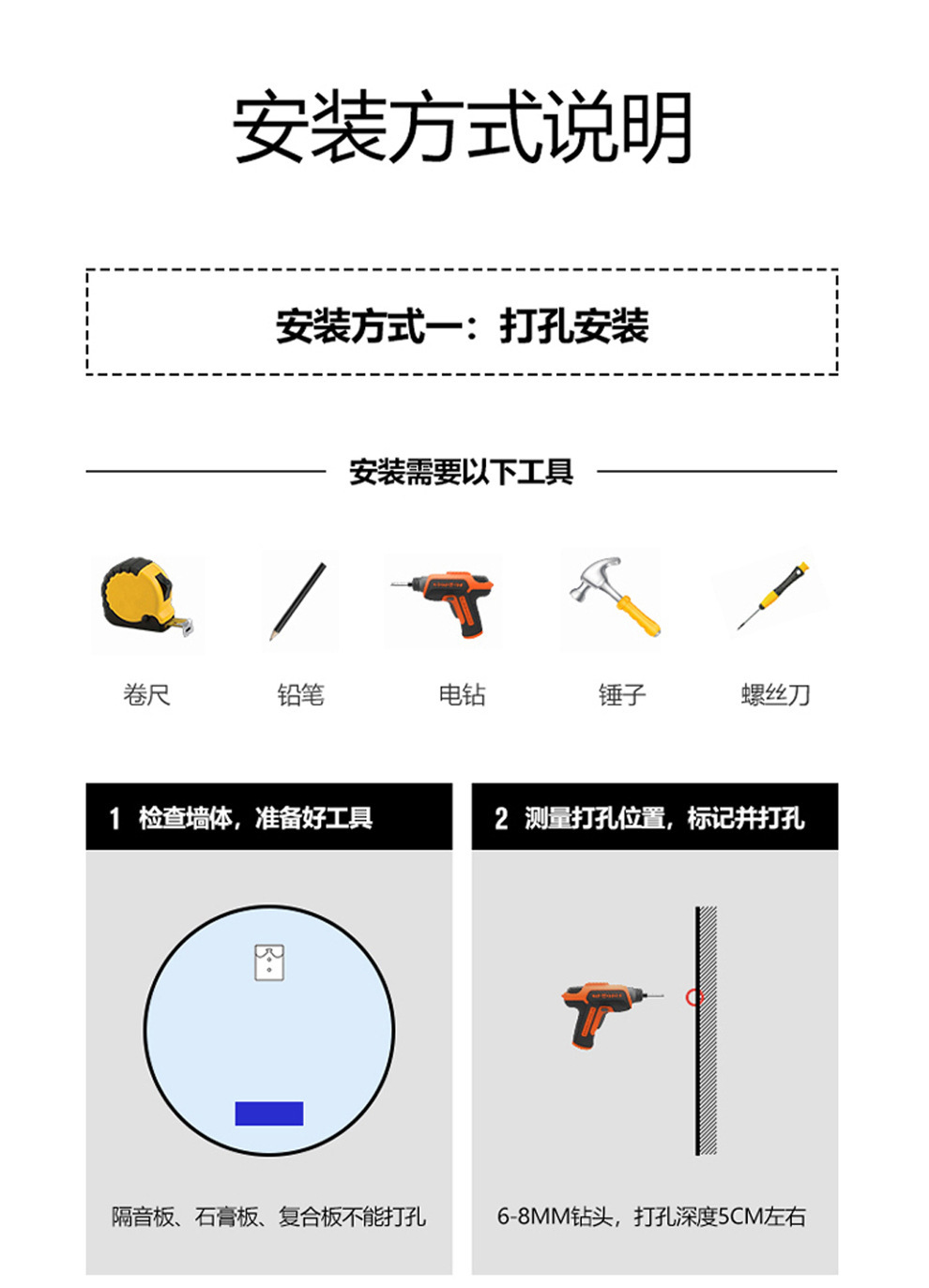 安装方式说明

安装方式一：打孔安装

安装需要以下工具

卷尺

铅笔

电钻

锤子

螺丝刀

1 检查墙体，准备好工具

隔音板、石膏板、复合板不能打孔

2 测量打孔位置，标记并打孔

6-8MM钻头，打孔深度5CM左右