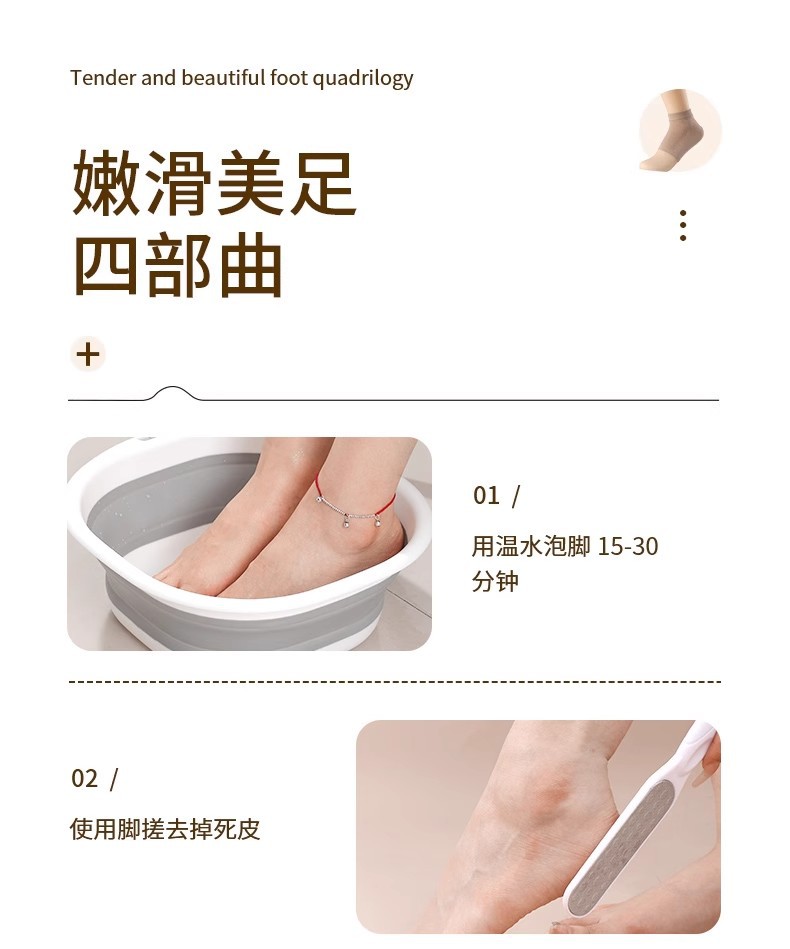 Tender and beautiful foot quadrilogy

嫩滑美足
四部曲

+

01 /

用温水泡脚 15-30 分钟

02 /

使用脚搓去掉死皮