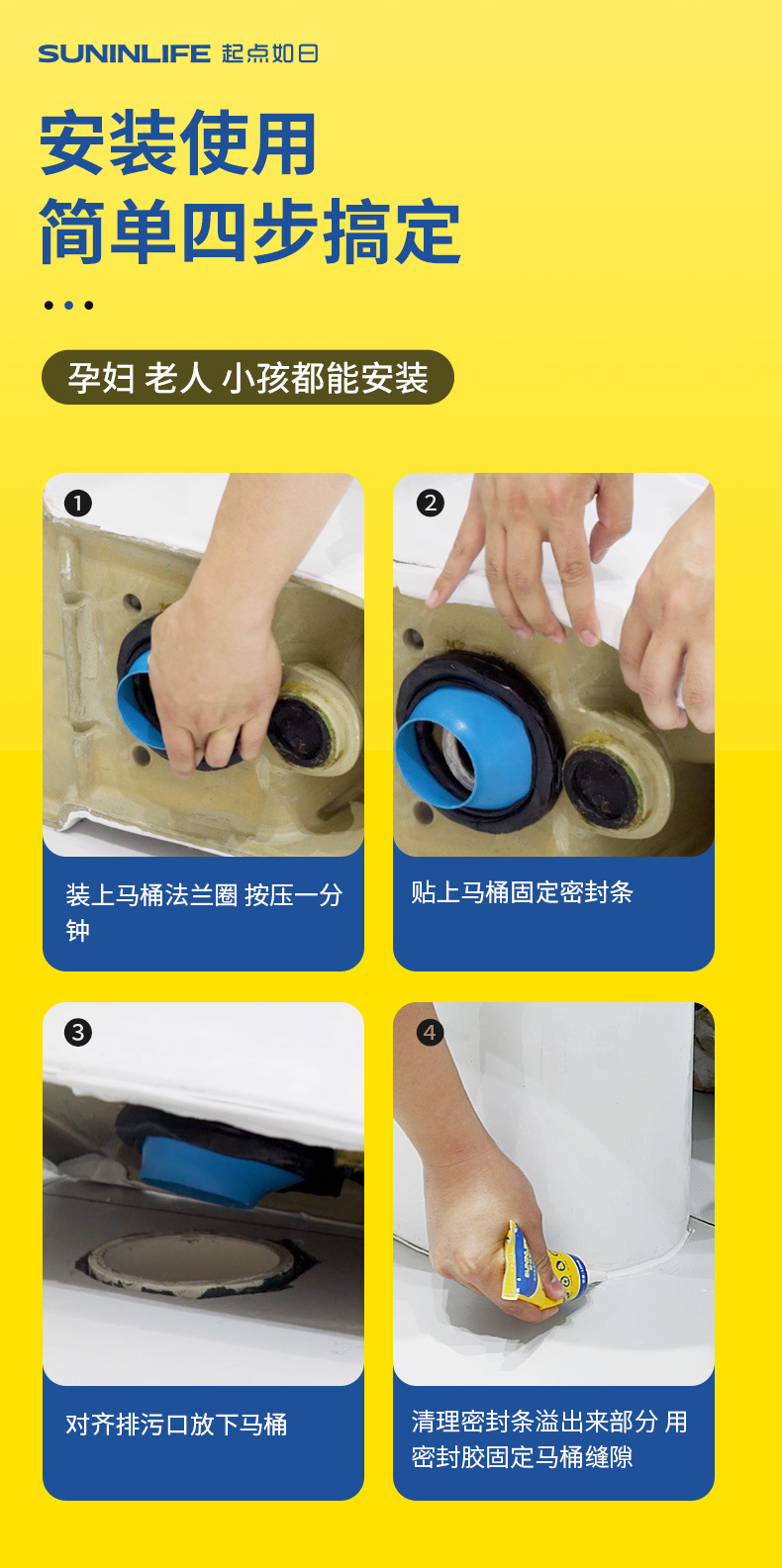 SUNINLIFE 起点如日

安装使用
简单四步搞定

孕妇 老人 小孩都能安装

1

装上马桶法兰圈 按压一分钟

2

贴上马桶固定密封条

3

对齐排污口放下马桶

4

清理密封条溢出来部分 用密封胶固定马桶缝隙