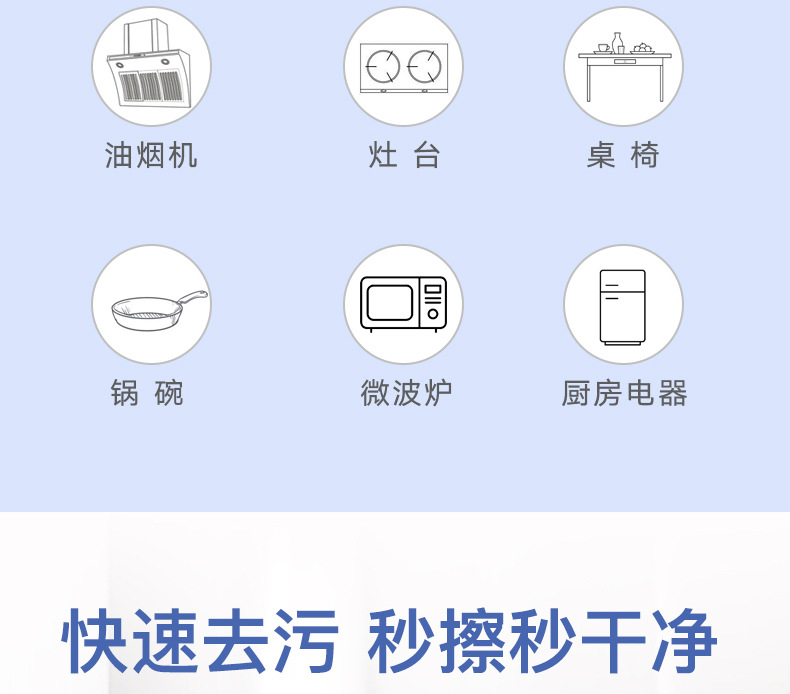 油烟机

灶 台

桌 椅

锅 碗

微波炉

厨房电器

快速去污 秒擦秒干净