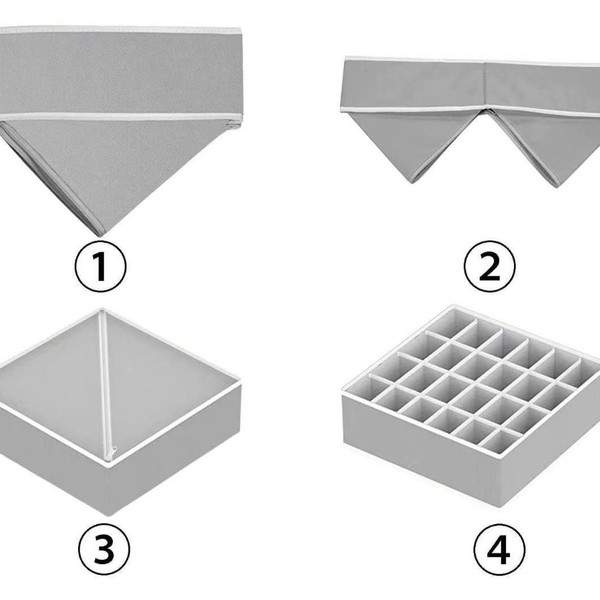 1
2
3
4