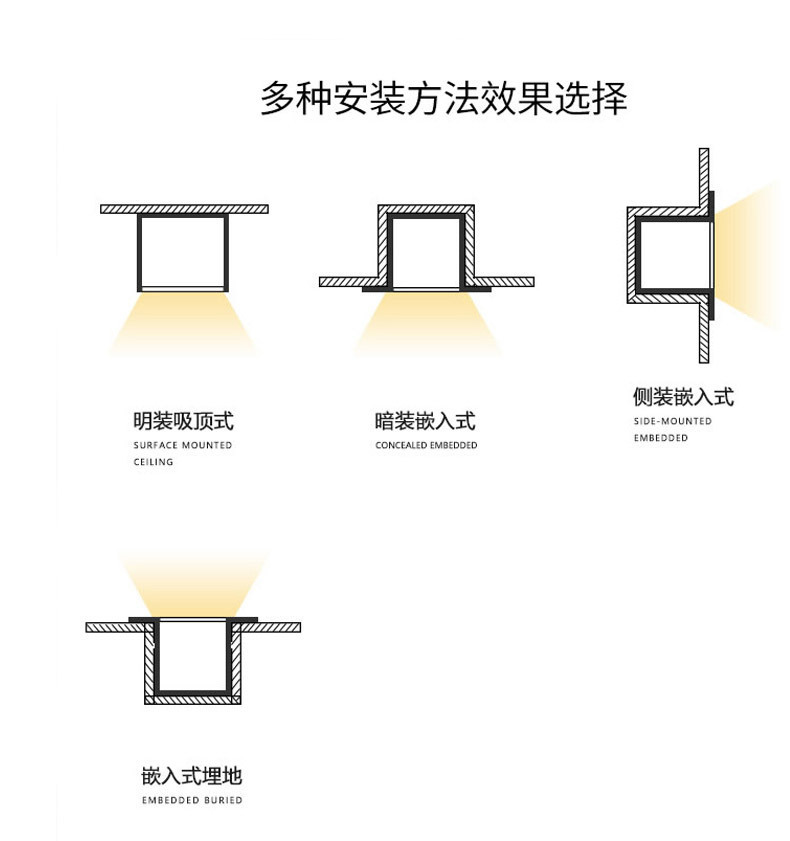 多种安装方法效果选择

明装吸顶式
SURFACE MOUNTED CEILING

暗装嵌入式
CONCEALED EMBEDDED

侧装嵌入式
SIDE-MOUNTED EMBEDDED

嵌入式埋地
EMBEDDED BURIED