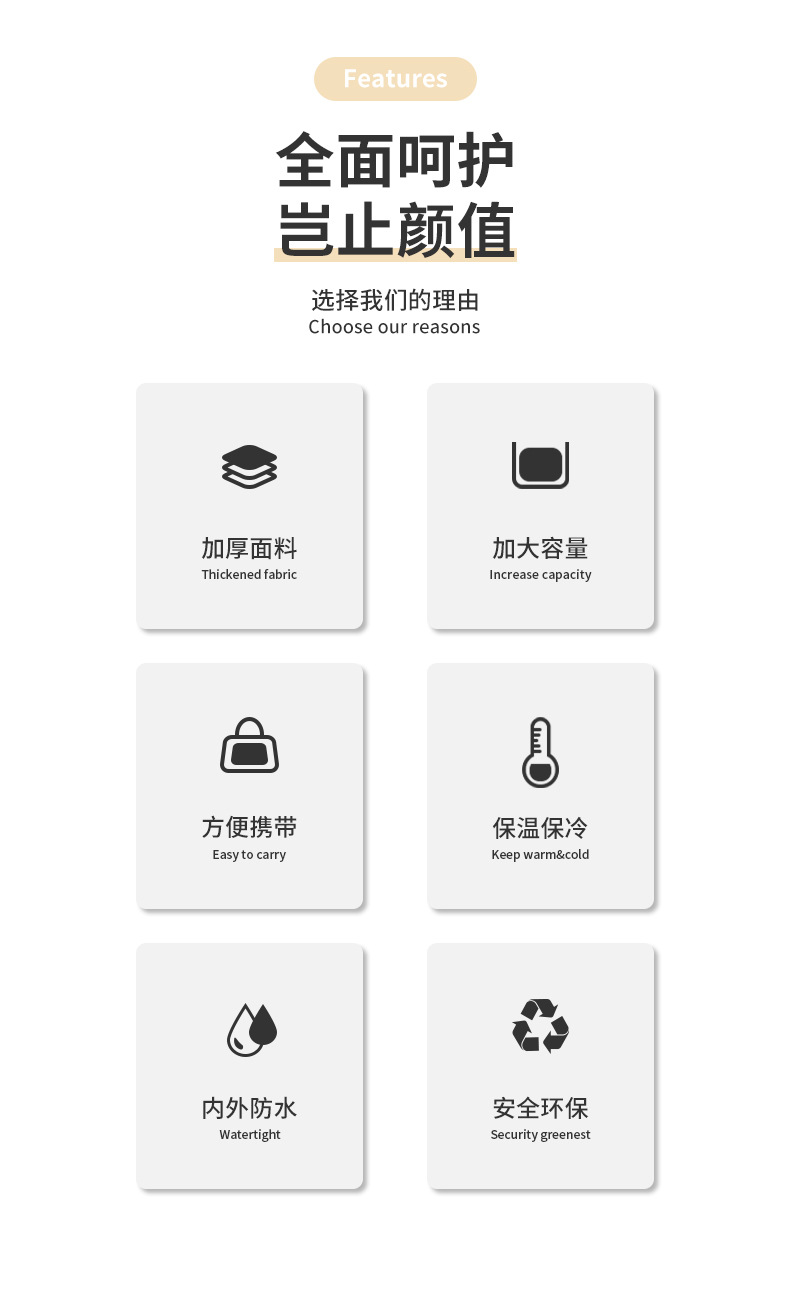 Features

全面呵护
岂止颜值

选择我们的理由
Choose our reasons

加厚面料
Thickened fabric

加大容量
Increase capacity

方便携带
Easy to carry

保温保冷
Keep warm&cold

内外防水
Watertight

安全环保
Security greenest