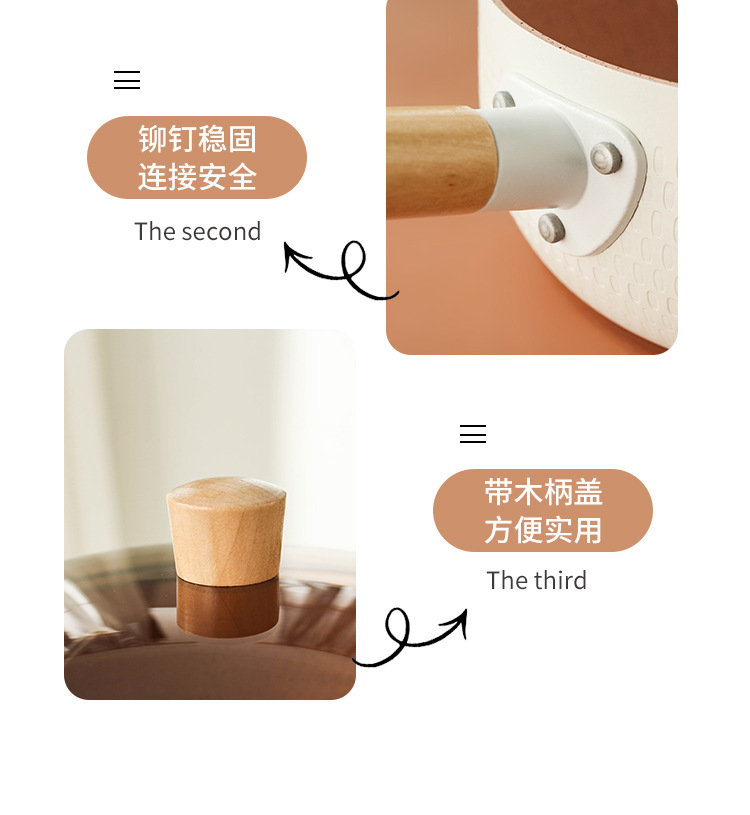 铆钉稳固
连接安全

The second

带木柄盖
方便实用

The third