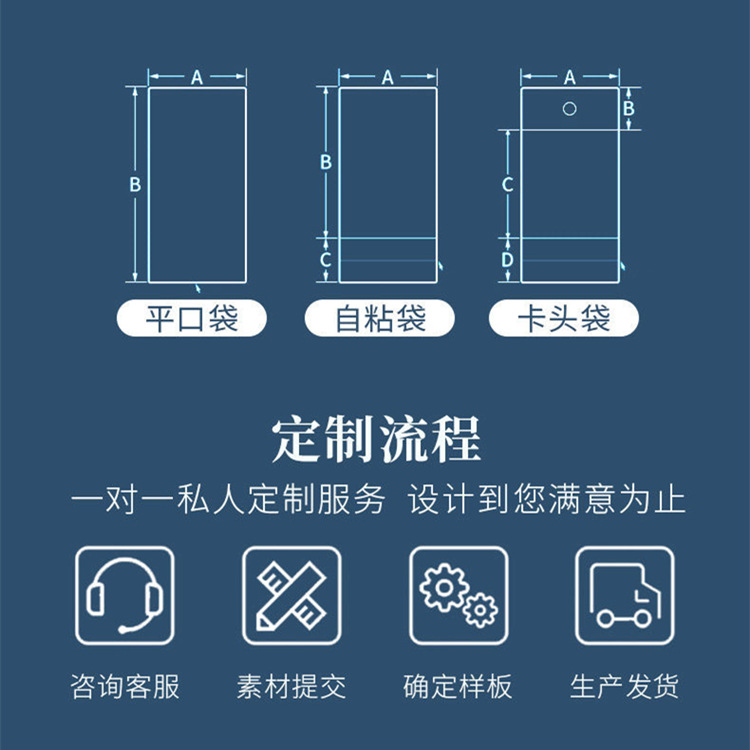 A
B
平口袋

A
B
C
自粘袋

A
B
C
D
卡头袋

定制流程

一对一私人定制服务 设计到您满意为止

咨询客服

素材提交

确定样板

生产发货