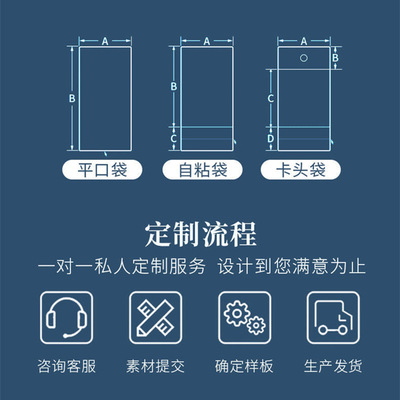 A
B
平口袋

A
B
C
自粘袋

A
B
C
D
卡头袋

定制流程

一对一私人定制服务 设计到您满意为止

咨询客服
素材提交
确定样板
生产发货