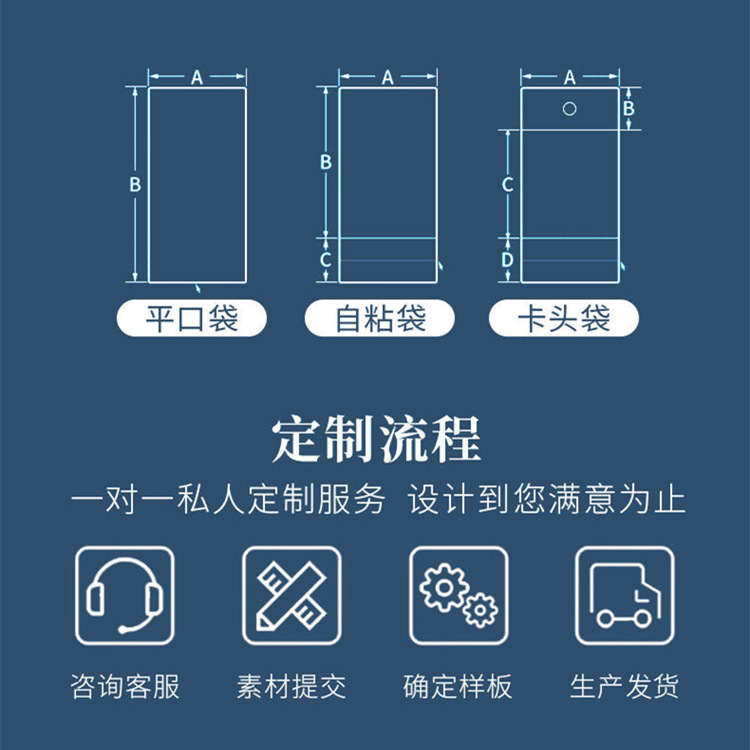 A
B
平口袋

A
B
C
自粘袋

A
B
C
D
卡头袋

定制流程

一对一私人定制服务 设计到您满意为止

咨询客服

素材提交

确定样板

生产发货