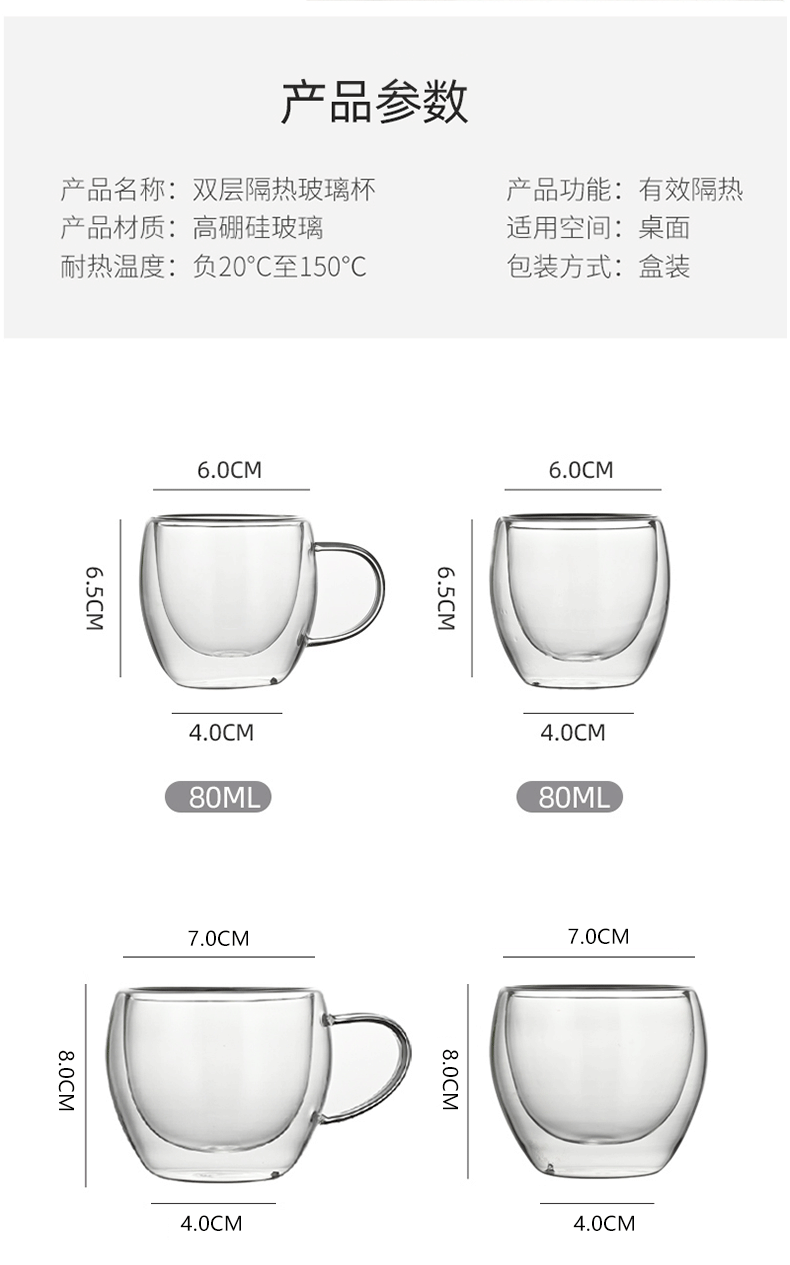 产品参数

产品名称：双层隔热玻璃杯
产品材质：高硼硅玻璃
耐热温度：负20°C至150°C

产品功能：有效隔热
适用空间：桌面
包装方式：盒装

6.0CM
6.5CM
4.0CM
80ML

6.0CM
6.5CM
4.0CM
80ML

7.0CM
8.0CM
4.0CM

7.0CM
8.0CM
4.0CM