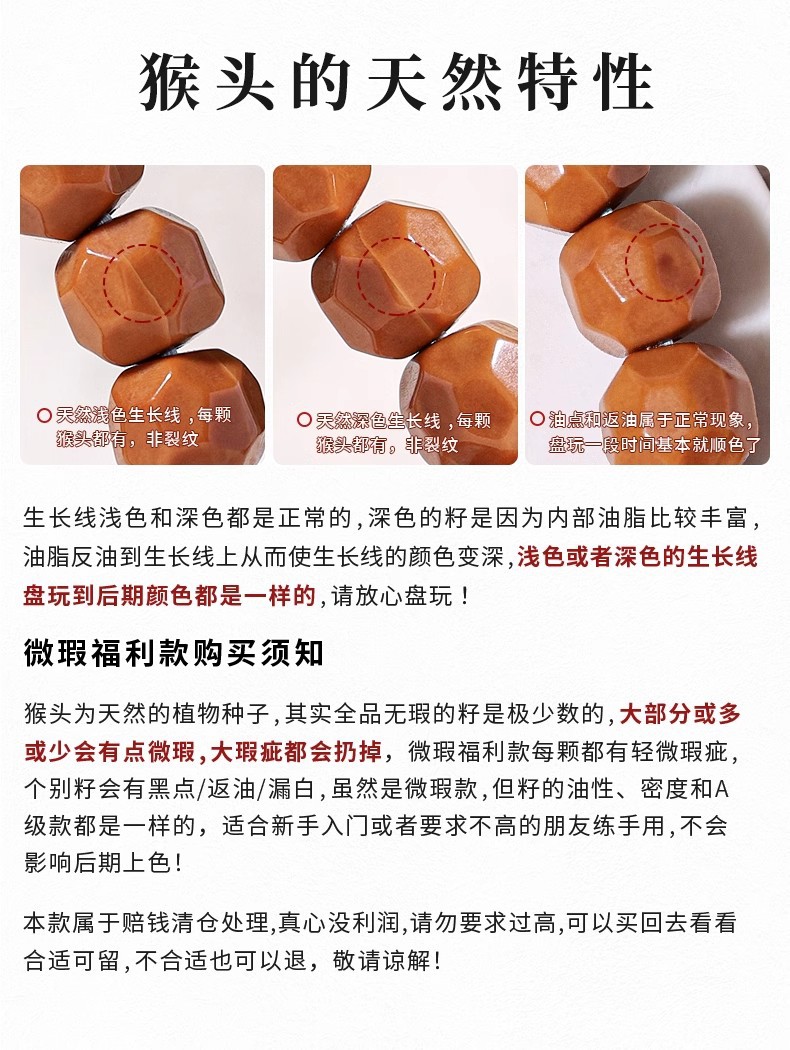 猴头的天然特性

天然浅色生长线，每颗猴头都有，非裂纹

天然深色生长线，每颗猴头都有，非裂纹

油点和返油属于正常现象，盘玩一段时间基本就顺色了

生长线浅色和深色都是正常的，深色的籽是因为内部油脂比较丰富，油脂反油到生长线上从而使生长线的颜色变深，浅色或者深色的生长线盘玩到后期颜色都是一样的，请放心盘玩！

微瑕福利款购买须知

猴头为天然的植物种子，其实全品无瑕的籽是极少数的，大部分或多或少会有点微瑕，大瑕疵都会扔掉，微瑕福利款每颗都有轻微瑕疵，个别籽会有黑点/返油/漏白，虽然是微瑕款，但籽的油性、密度和A级款都是一样的，适合新手入门或者要求不高的朋友练手用，不会影响后期上色！

本款属于赔钱清仓处理，真心没利润，请勿要求过高，可以买回去看看合适可留，不合适也可以退，敬请谅解！