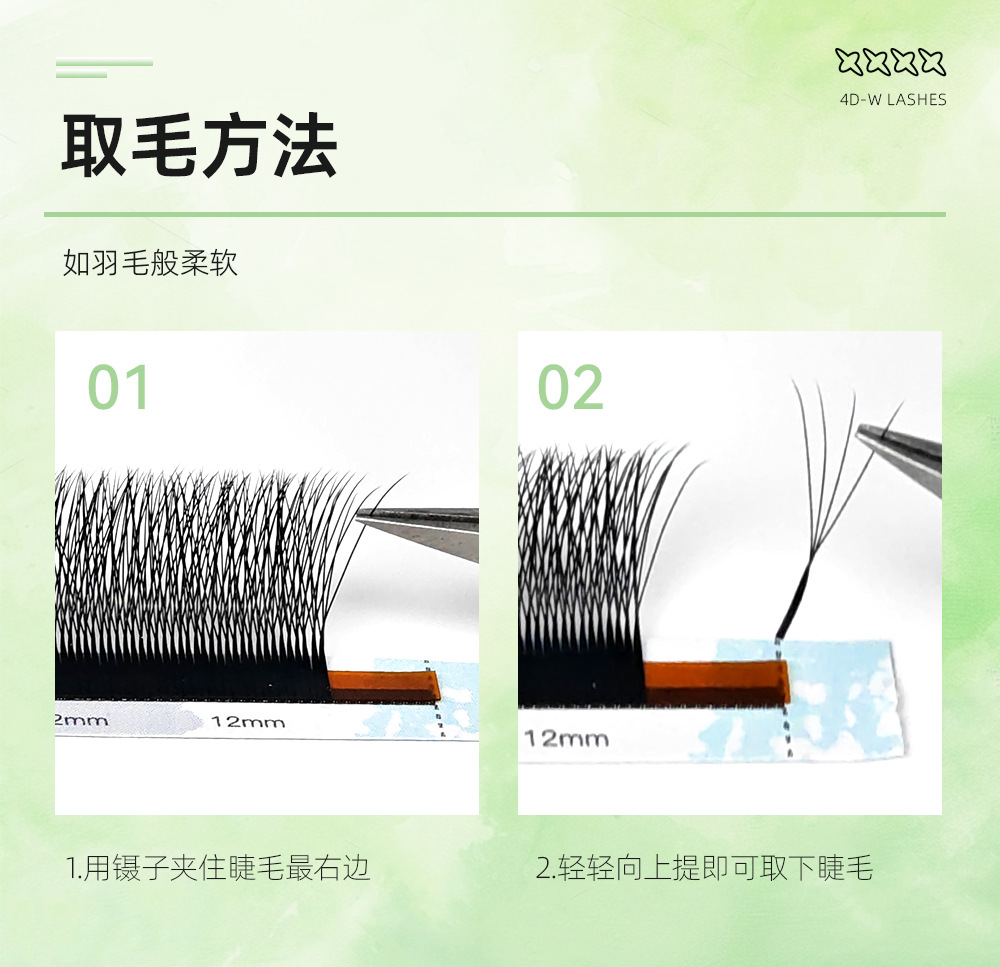 4D-W LASHES

取毛方法

如羽毛般柔软

01

2mm 12mm

1.用镊子夹住睫毛最右边

02

12mm

2.轻轻向上提即可取下睫毛