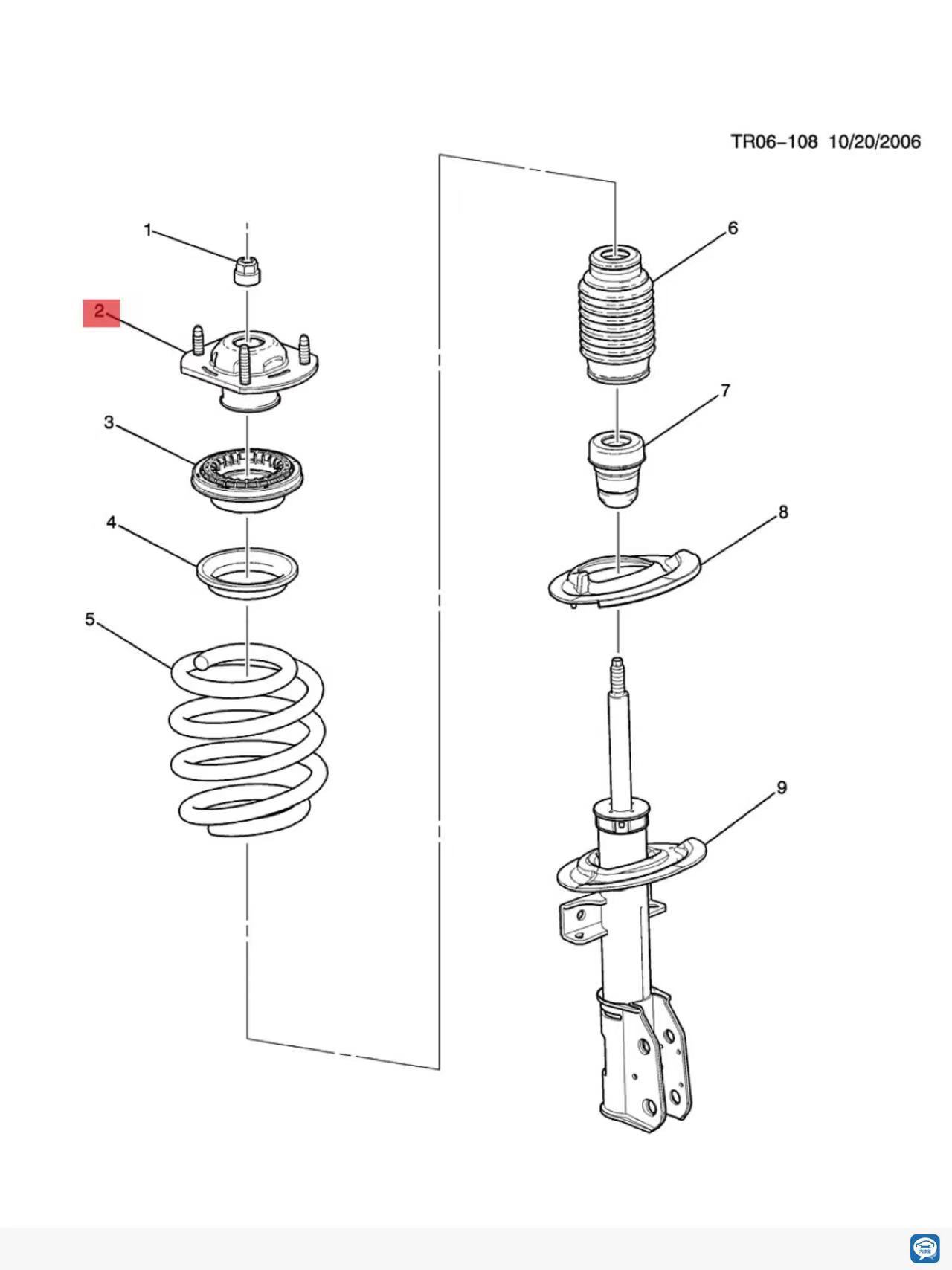 TR06–108 10/20/2006

1

2

3

4

5

6

7

8

9