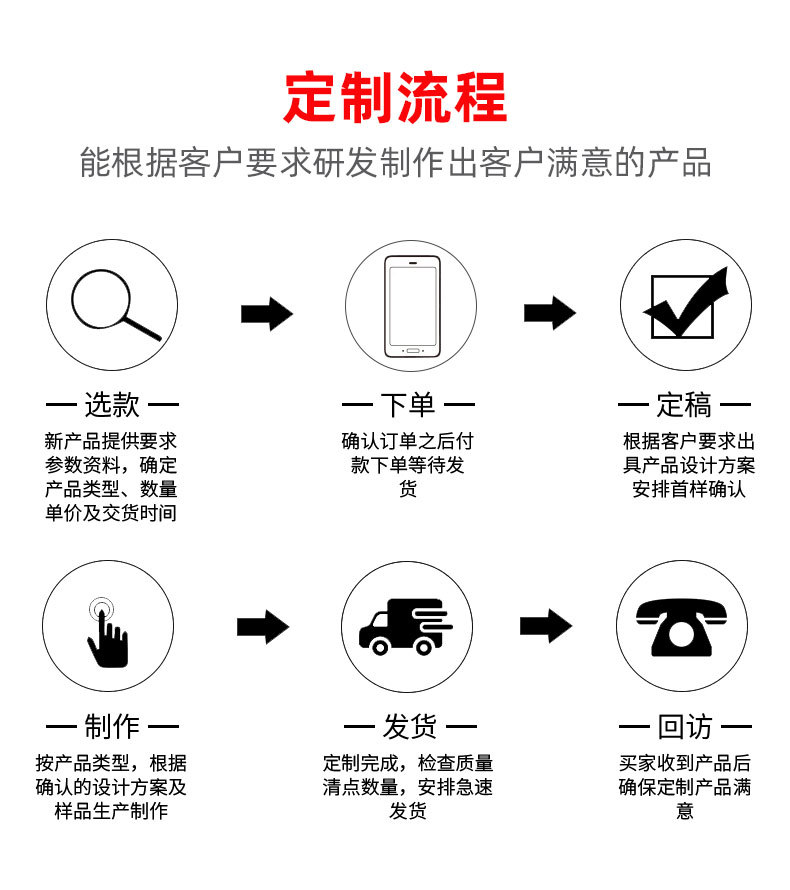 定制流程

能根据客户要求研发制作出客户满意的产品

— 选款 —

新产品提供要求参数资料，确定产品类型、数量单价及交货时间

— 下单 —

确认订单之后付款下单等待发货

— 定稿 —

根据客户要求出具产品设计方案安排首样确认

— 制作 —

按产品类型，根据确认的设计方案及样品生产制作

— 发货 —

定制完成，检查质量清点数量，安排急速发货

— 回访 —

买家收到产品后确保定制产品满意