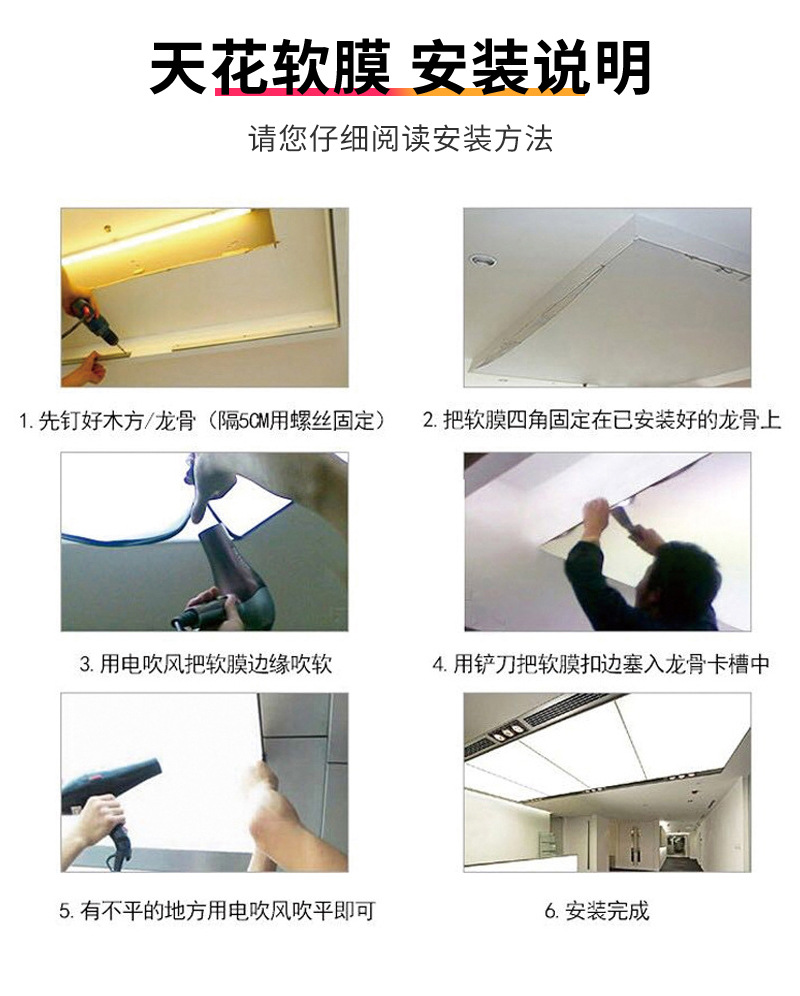 天花软膜 安装说明

请您仔细阅读安装方法

1. 先钉好木方/龙骨（隔5CM用螺丝固定）

2. 把软膜四角固定在已安装好的龙骨上

3. 用电吹风把软膜边缘吹软

4. 用铲刀把软膜扣边塞入龙骨卡槽中

5. 有不平的地方用电吹风吹平即可

6. 安装完成