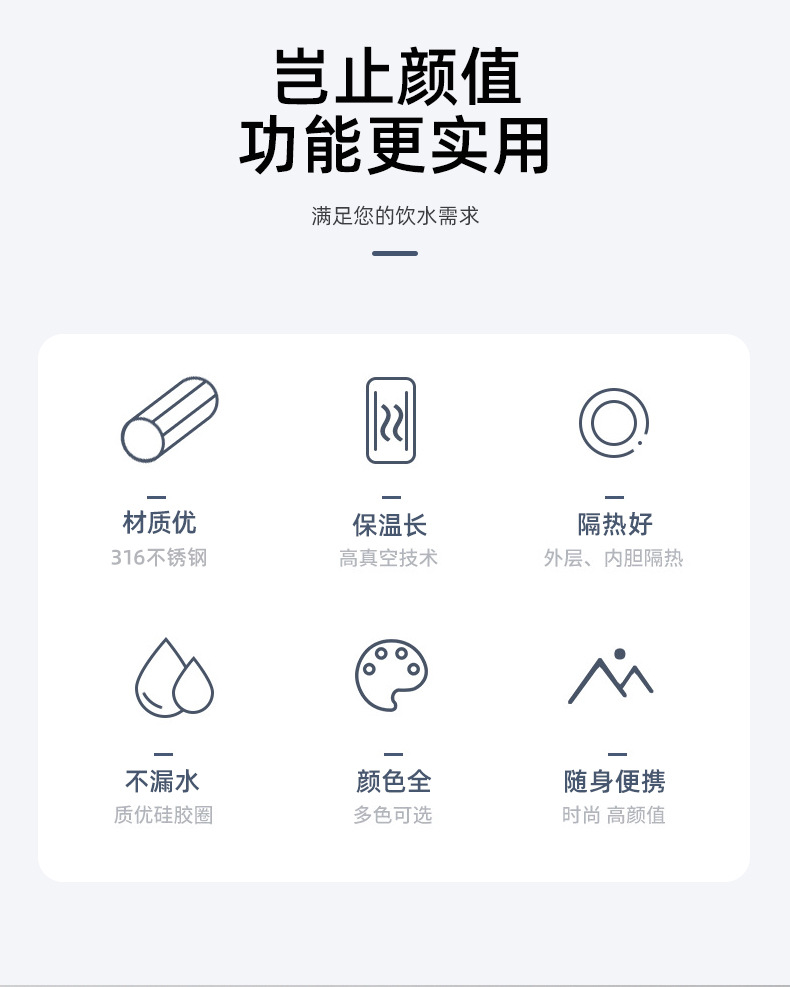 岂止颜值
功能更实用

满足您的饮水需求

材质优
316不锈钢

保温长
高真空技术

隔热好
外层、内胆隔热

不漏水
质优硅胶圈

颜色全
多色可选

随身便携
时尚 高颜值