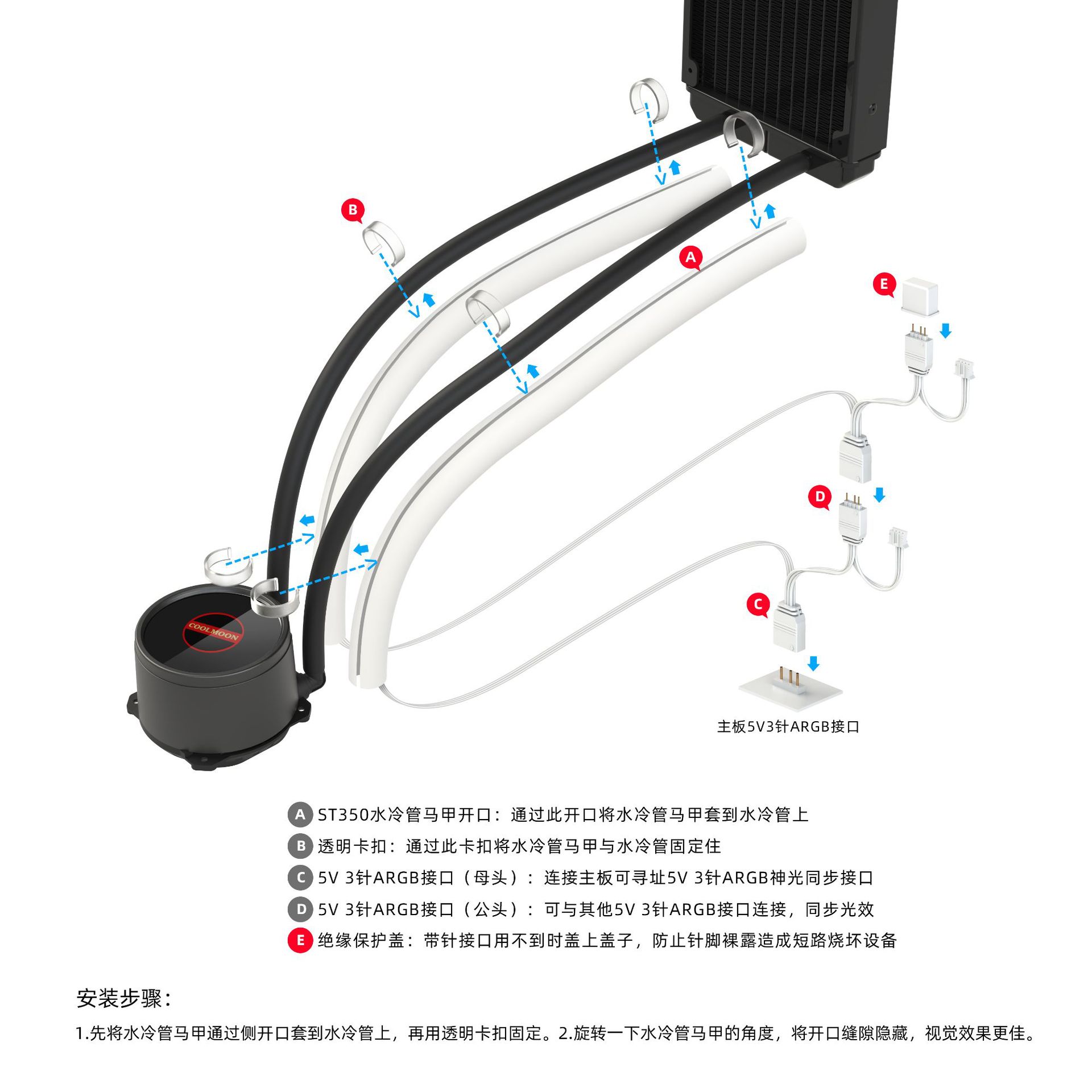 B

A

E

D

C

COOLMOON

主板5V3针ARGB接口

A ST350水冷管马甲开口：通过此开口将水冷管马甲套到水冷管上

B 透明卡扣：通过此卡扣将水冷管马甲与水冷管固定住

C 5V 3针ARGB接口（母头）：连接主板可寻址5V 3针ARGB神光同步接口

D 5V 3针ARGB接口（公头）：可与其他5V 3针ARGB接口连接，同步光效

E 绝缘保护盖：带针接口用不到时盖上盖子，防止针脚裸露造成短路烧坏设备

安装步骤：

1.先将水冷管马甲通过侧开口套到水冷管上，再用透明卡扣固定。2.旋转一下水冷管马甲的角度，将开口缝隙隐藏，视觉效果更佳。