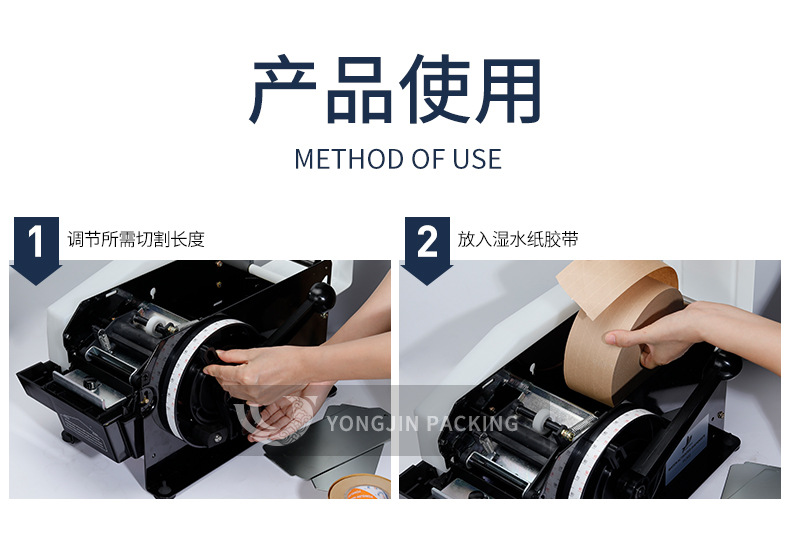 产品使用

METHOD OF USE

1 调节所需切割长度

2 放入湿水纸胶带

YONGJIN PACKING