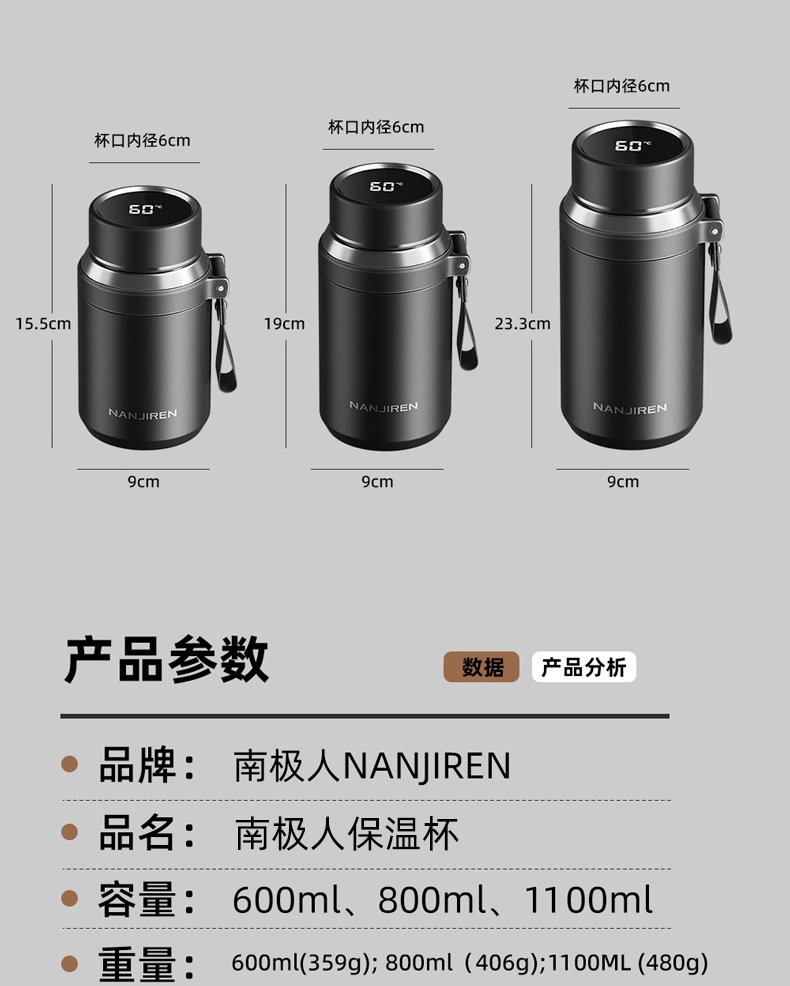 杯口内径6cm
60℃
15.5cm
NANJIREN
9cm

杯口内径6cm
60℃
19cm
NANJIREN
9cm

杯口内径6cm
60℃
23.3cm
NANJIREN
9cm

产品参数

数据 产品分析

品牌： 南极人NANJIREN

品名： 南极人保温杯

容量： 600ml、800ml、1100ml

重量： 600ml(359g); 800ml（406g);1100ML (480g)