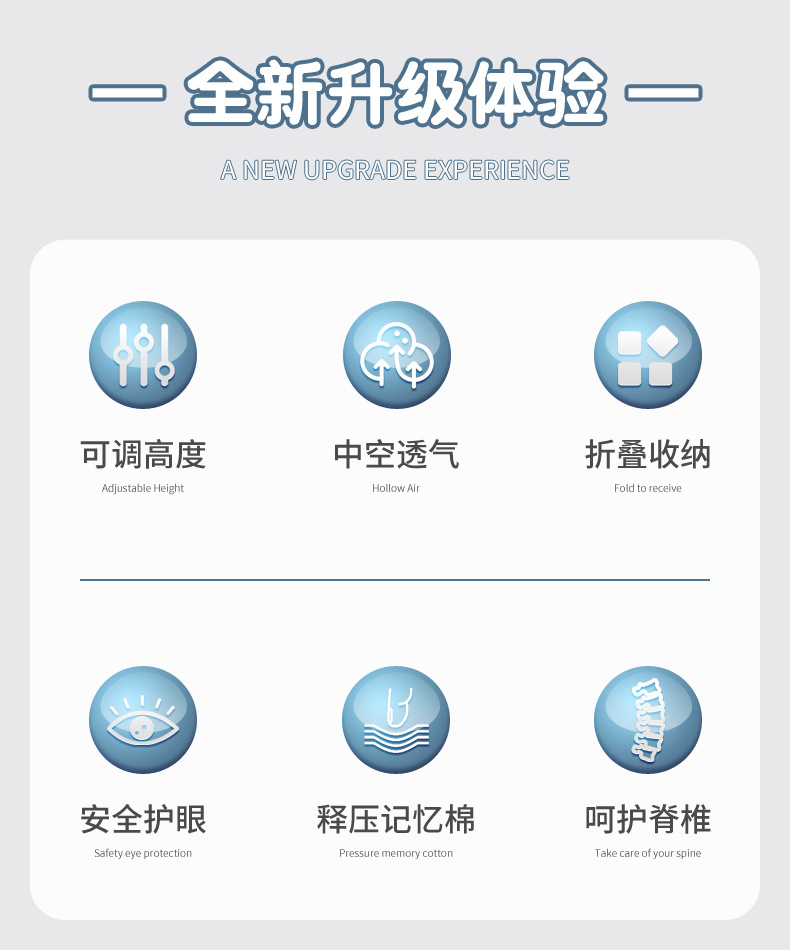 — 全新升级体验 —

A NEW UPGRADE EXPERIENCE

可调高度
Adjustable Height

中空透气
Hollow Air

折叠收纳
Fold to receive

安全护眼
Safety eye protection

释压记忆棉
Pressure memory cotton

呵护脊椎
Take care of your spine